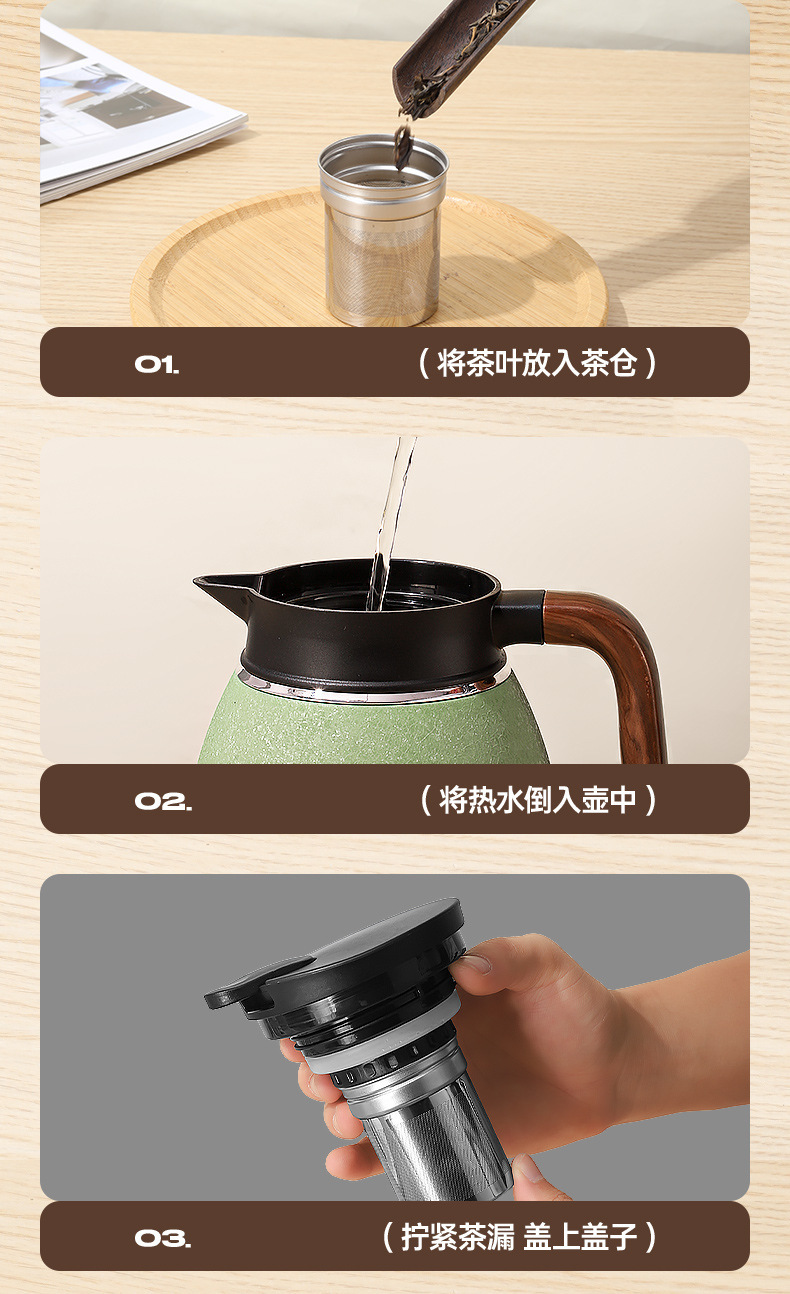 01.

（将茶叶放入茶仓）

02.

（将热水倒入壶中）

03.

（拧紧茶漏 盖上盖子）