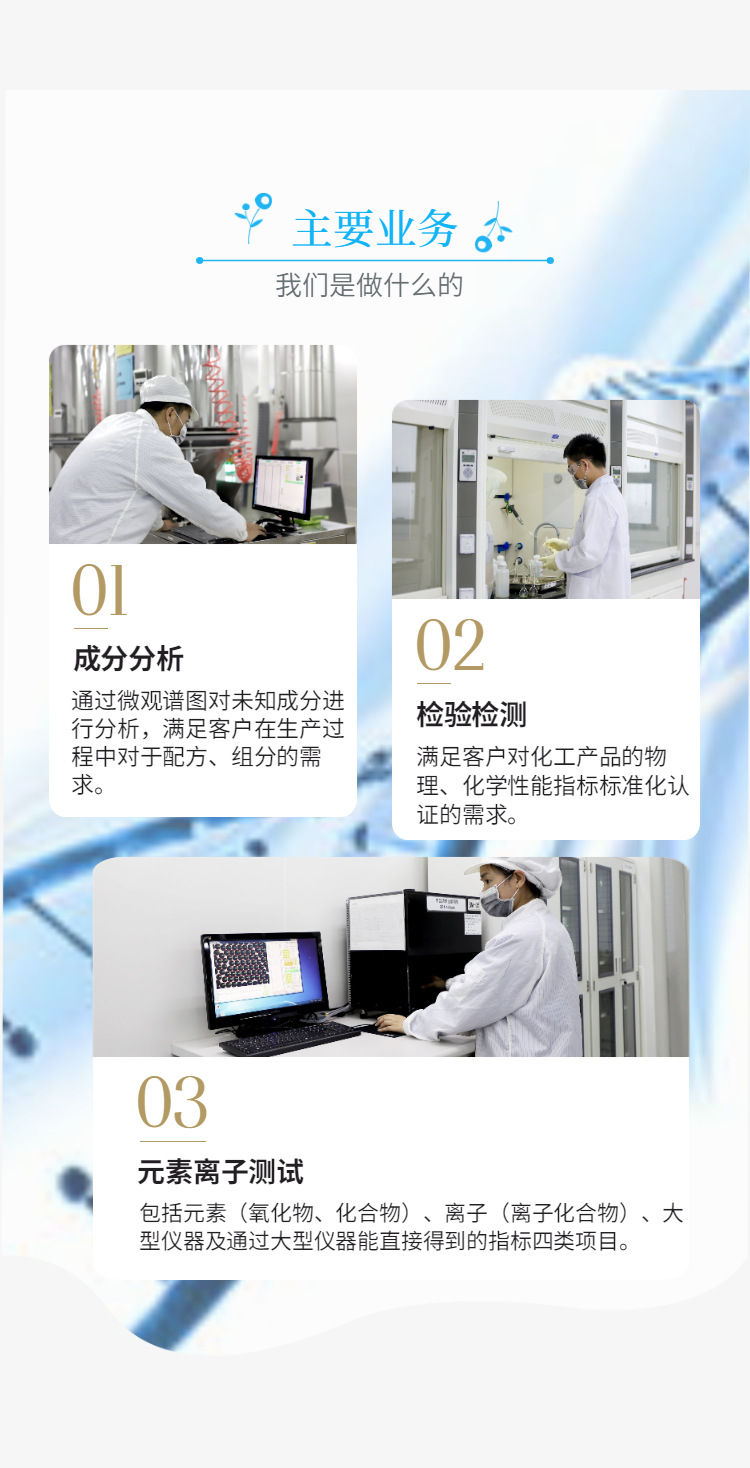 主要业务
我们是做什么的

01
成分分析
通过微观谱图对未知成分进行分析，满足客户在生产过程中对于配方、组分的需求。

02
检验检测
满足客户对化工产品的物理、化学性能指标标准化认证的需求。

03
元素离子测试
包括元素（氧化物、化合物）、离子（离子化合物）、大型仪器及通过大型仪器能直接得到的指标四类项目。