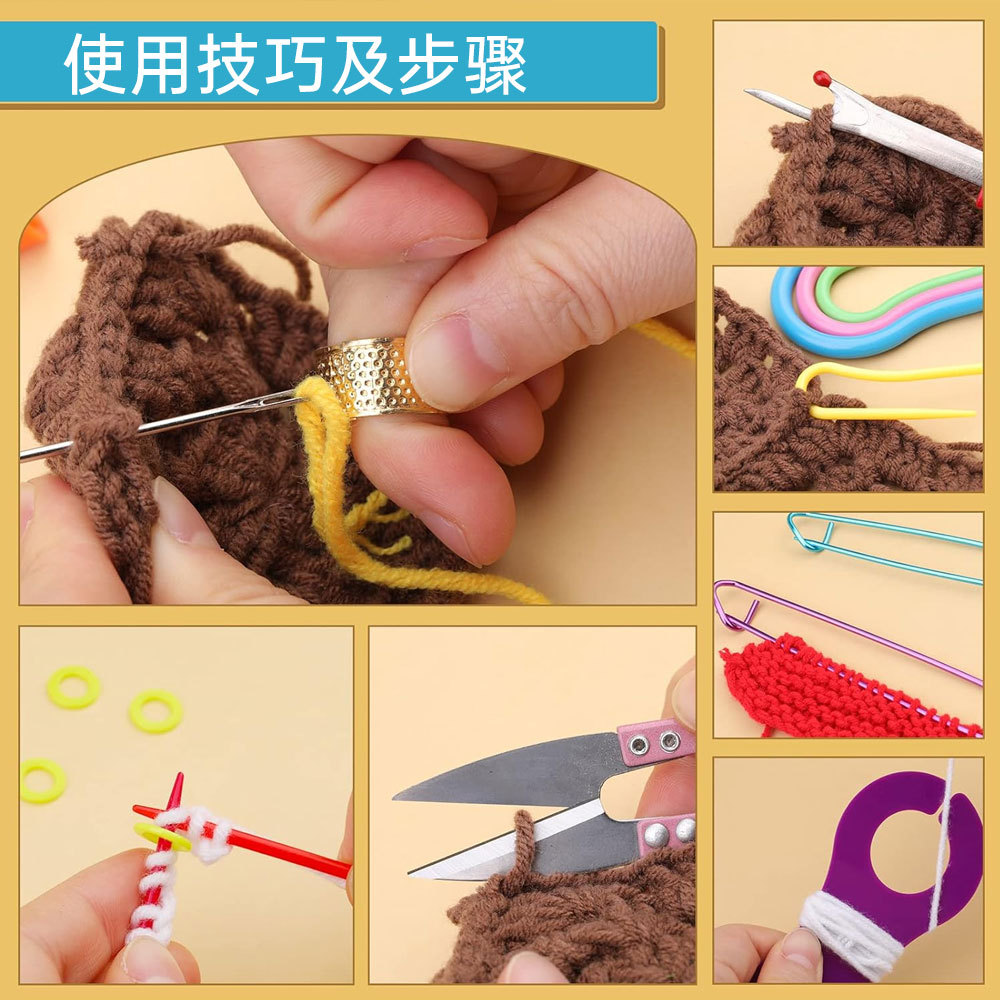 使用技巧及步骤