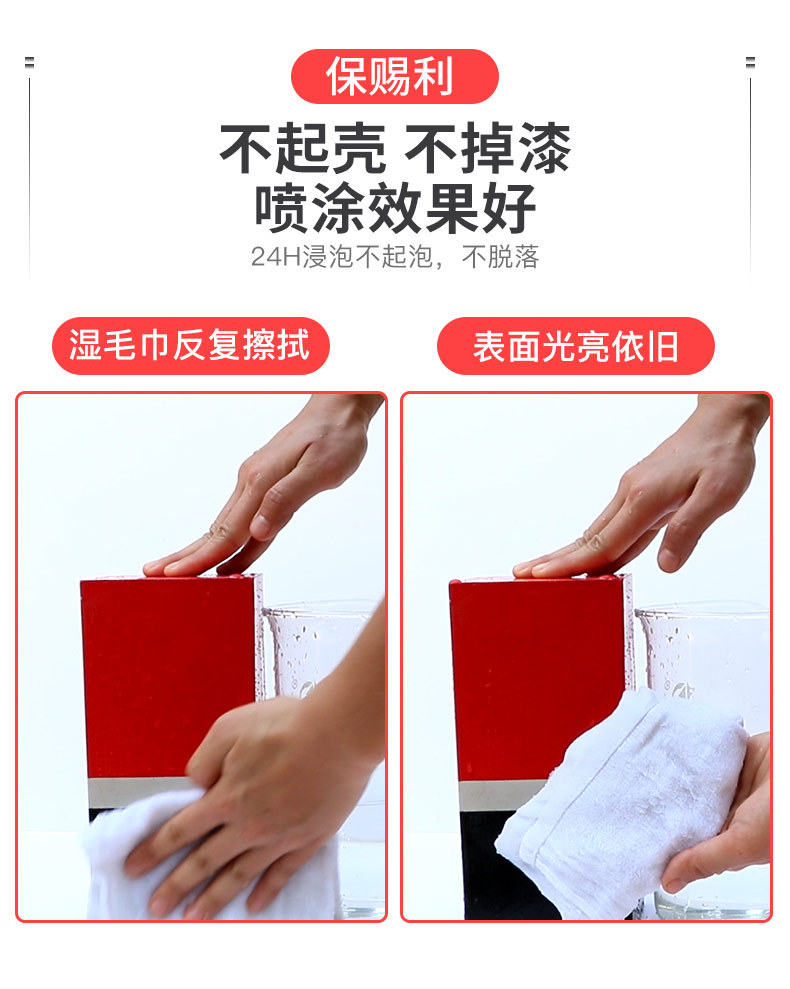 保赐利

不起壳 不掉漆
喷涂效果好

24H浸泡不起泡，不脱落

湿毛巾反复擦拭

表面光亮依旧