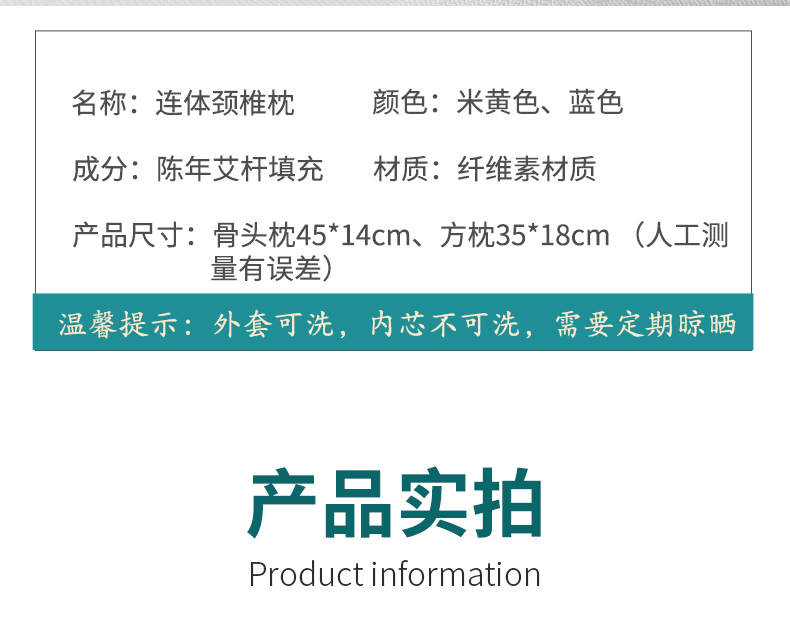 名称：连体颈椎枕　　颜色：米黄色、蓝色

成分：陈年艾杆填充　　材质：纤维素材质

产品尺寸：骨头枕45*14cm、方枕35*18cm （人工测量有误差）

温馨提示：外套可洗，内芯不可洗，需要定期晾晒

产品实拍

Product information