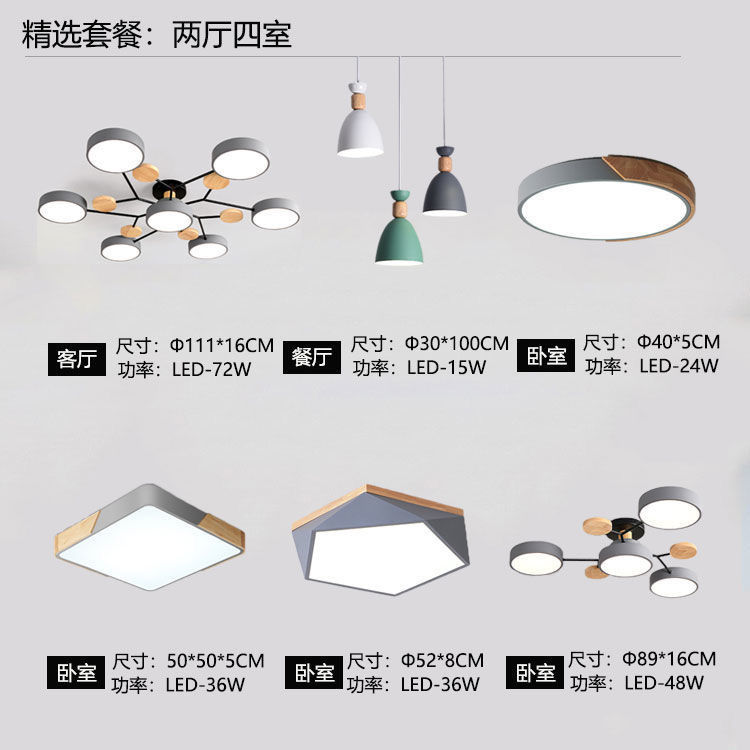 精选套餐：两厅四室

客厅 尺寸：Φ111*16CM
功率：LED-72W

餐厅 尺寸：Φ30*100CM
功率：LED-15W

卧室 尺寸：Φ40*5CM
功率：LED-24W

卧室 尺寸：50*50*5CM
功率：LED-36W

卧室 尺寸：Φ52*8CM
功率：LED-36W

卧室 尺寸：Φ89*16CM
功率：LED-48W