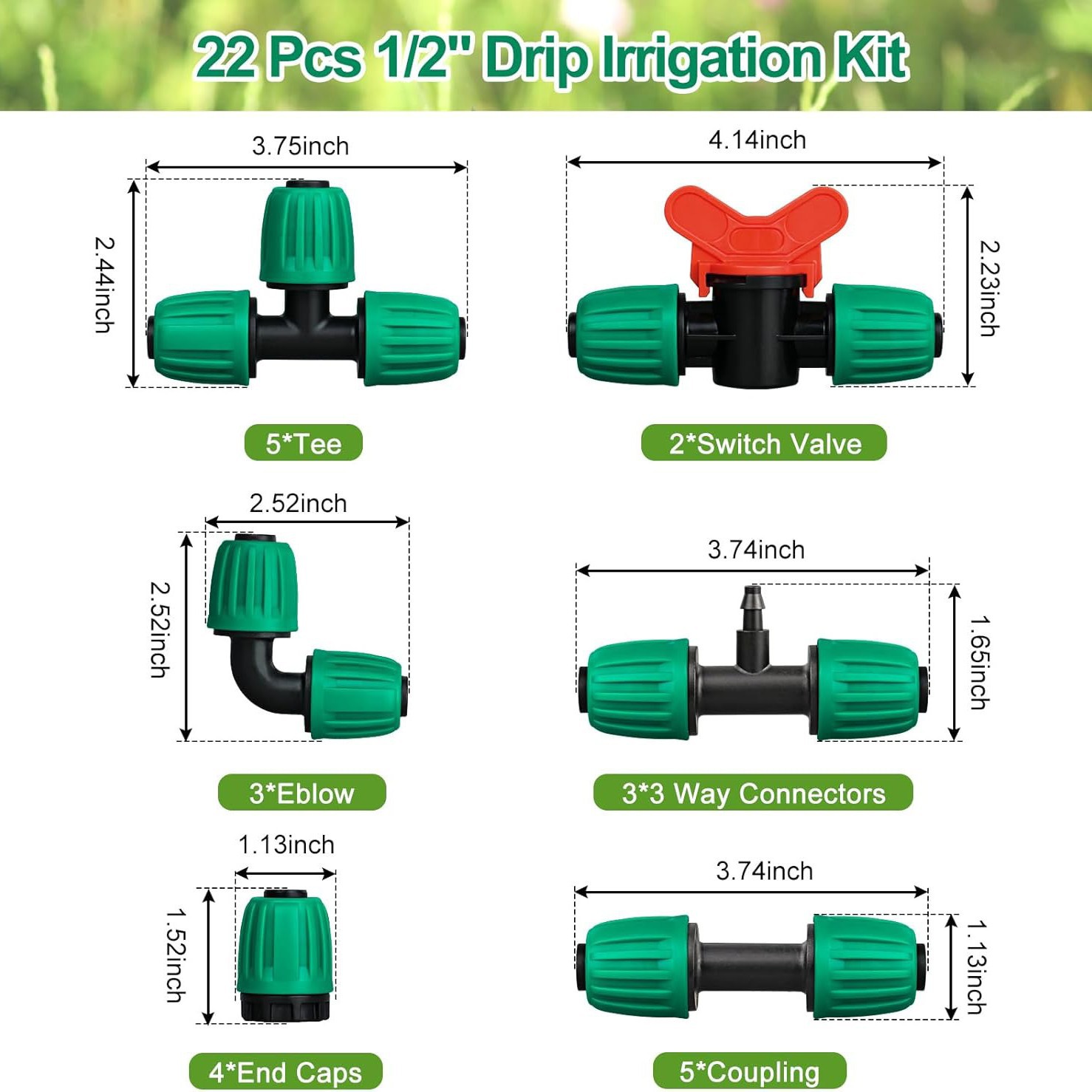 22 Pcs 1/2" Drip Irrigation Kit

3.75inch
2.44inch
5*Tee

4.14inch
2.23inch
2*Switch Valve

2.52inch
2.52inch
3*Eblow

3.74inch
1.65inch
3*3 Way Connectors

1.13inch
1.52inch
4*End Caps

3.74inch
1.13inch
5*Coupling