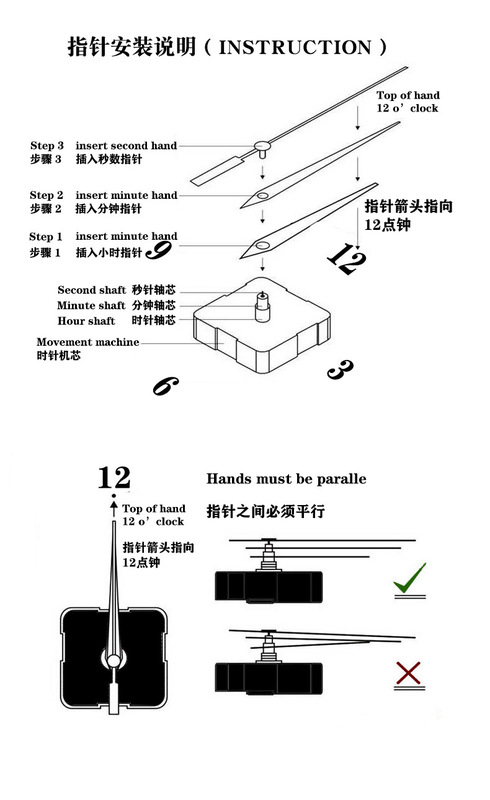 指针安装说明（INSTRUCTION）

Top of hand
12 o' clock

Step 3 insert second hand
步骤 3 插入秒数指针

Step 2 insert minute hand
步骤 2 插入分钟指针

指针箭头指向
12点钟

Step 1 insert minute hand
步骤 1 插入小时指针

9

12

Second shaft 秒针轴芯
Minute shaft 分钟轴芯
Hour shaft 时针轴芯

Movement machine
时针机芯

6

3

12

Top of hand
12 o' clock

指针箭头指向
12点钟

Hands must be paralle

指针之间必须平行