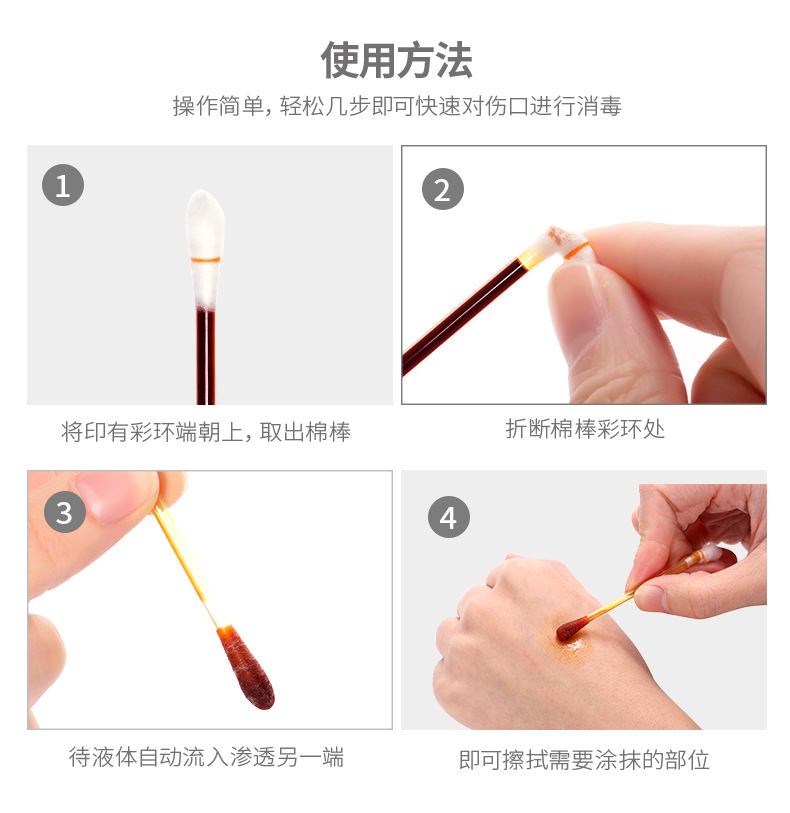 使用方法

操作简单，轻松几步即可快速对伤口进行消毒

1

将印有彩环端朝上，取出棉棒

2

折断棉棒彩环处

3

待液体自动流入渗透另一端

4

即可擦拭需要涂抹的部位