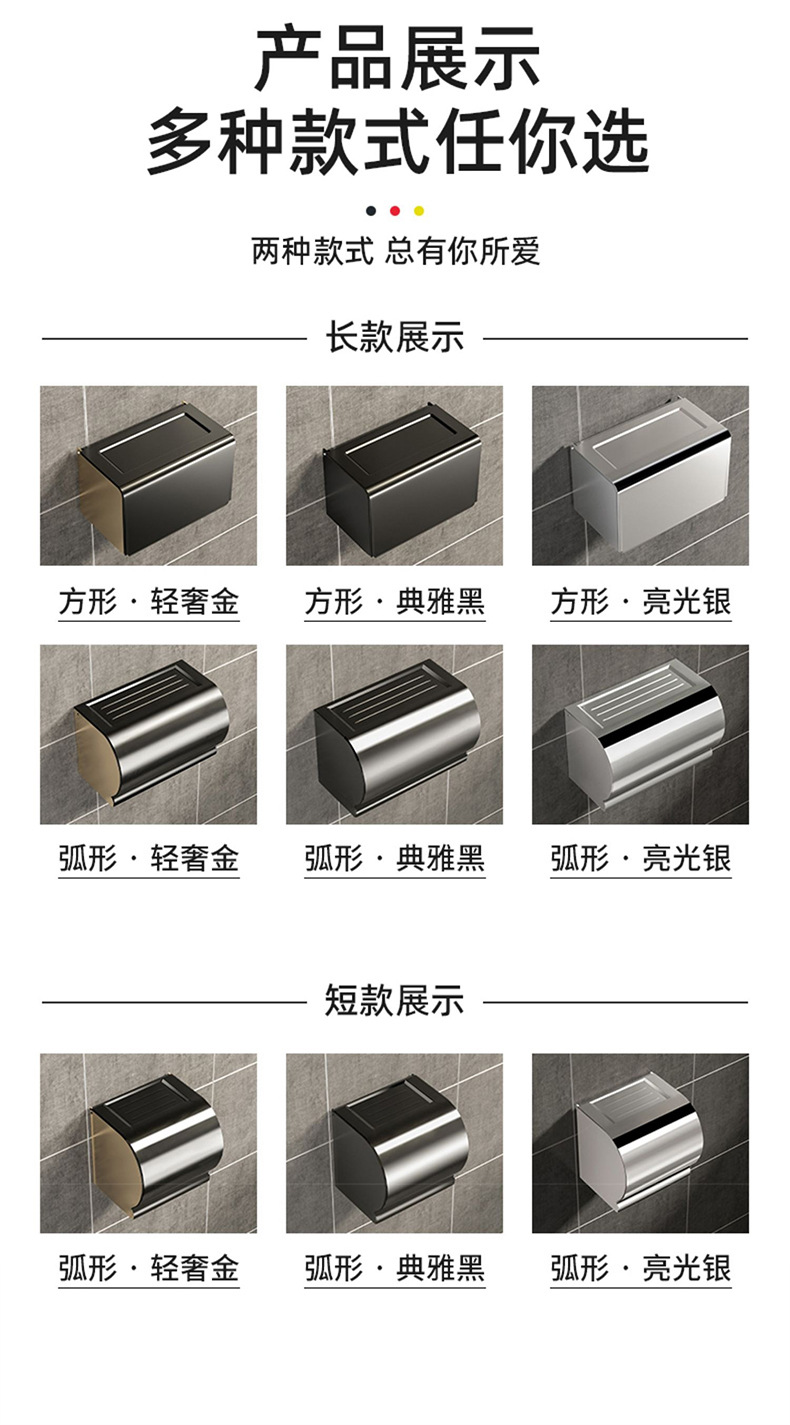 产品展示
多种款式任你选

两种款式 总有你所爱

长款展示

方形 · 轻奢金

方形 · 典雅黑

方形 · 亮光银

弧形 · 轻奢金

弧形 · 典雅黑

弧形 · 亮光银

短款展示

弧形 · 轻奢金

弧形 · 典雅黑

弧形 · 亮光银