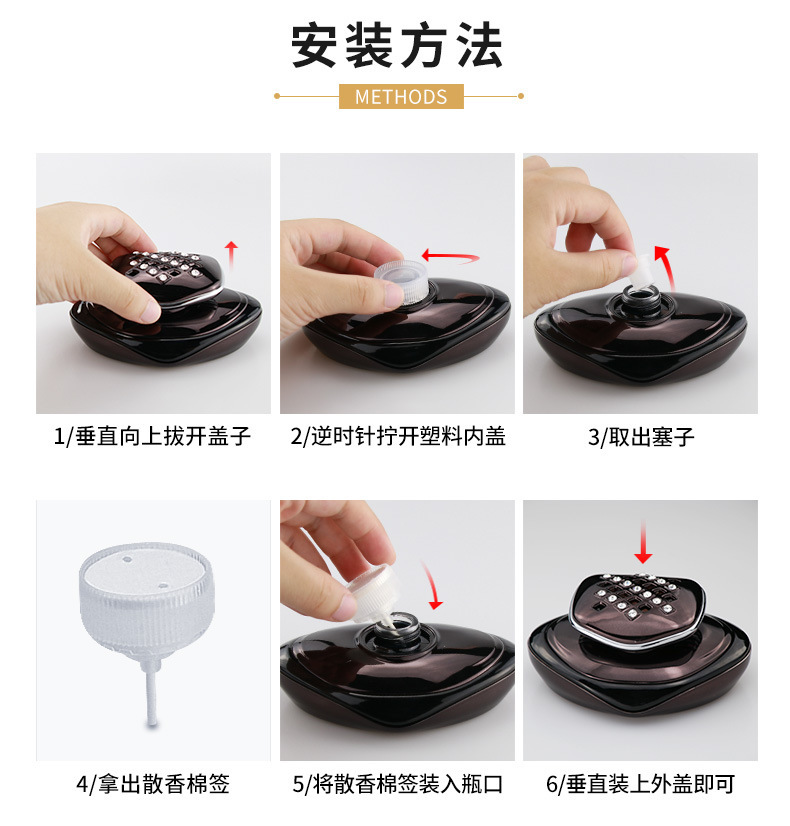 安装方法

METHODS

1/垂直向上拔开盖子

2/逆时针拧开塑料内盖

3/取出塞子

4/拿出散香棉签

5/将散香棉签装入瓶口

6/垂直装上外盖即可