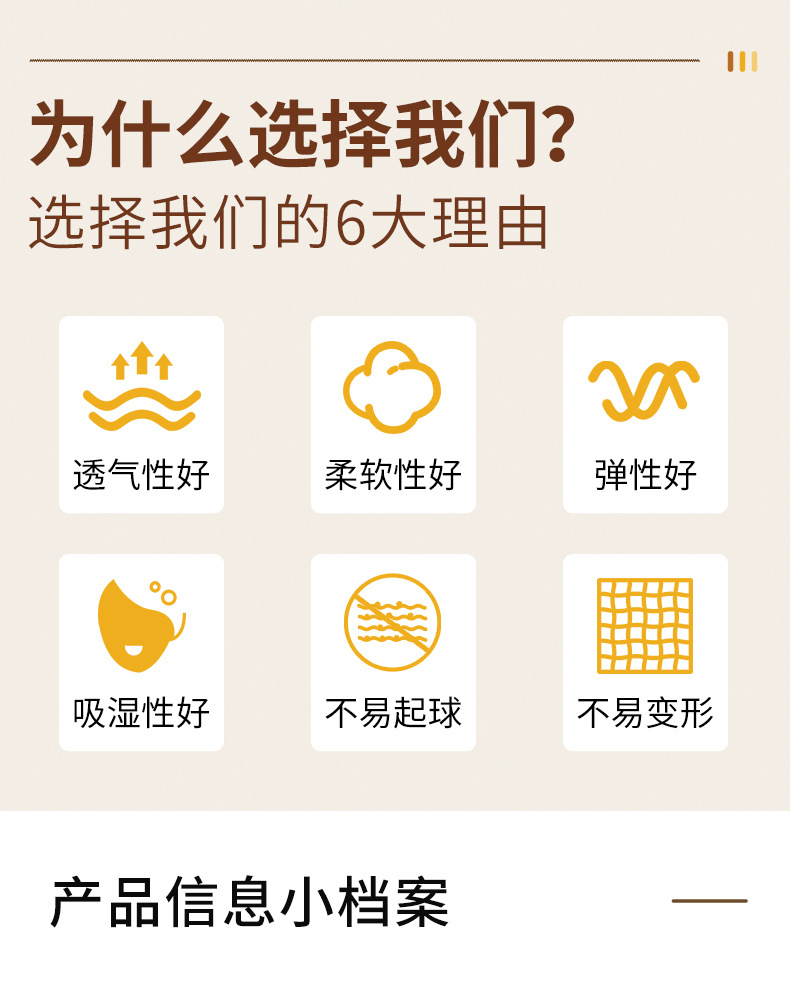 为什么选择我们?
选择我们的6大理由

透气性好

柔软性好

弹性好

吸湿性好

不易起球

不易变形

产品信息小档案