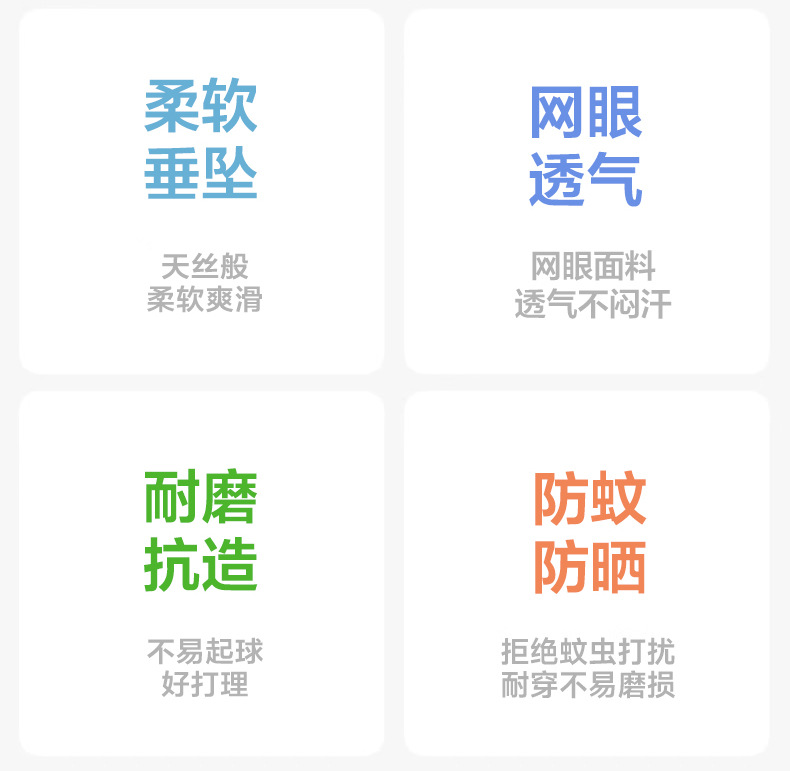 柔软
垂坠

天丝般
柔软爽滑

网眼
透气

网眼面料
透气不闷汗

耐磨
抗造

不易起球
好打理

防蚊
防晒

拒绝蚊虫打扰
耐穿不易磨损