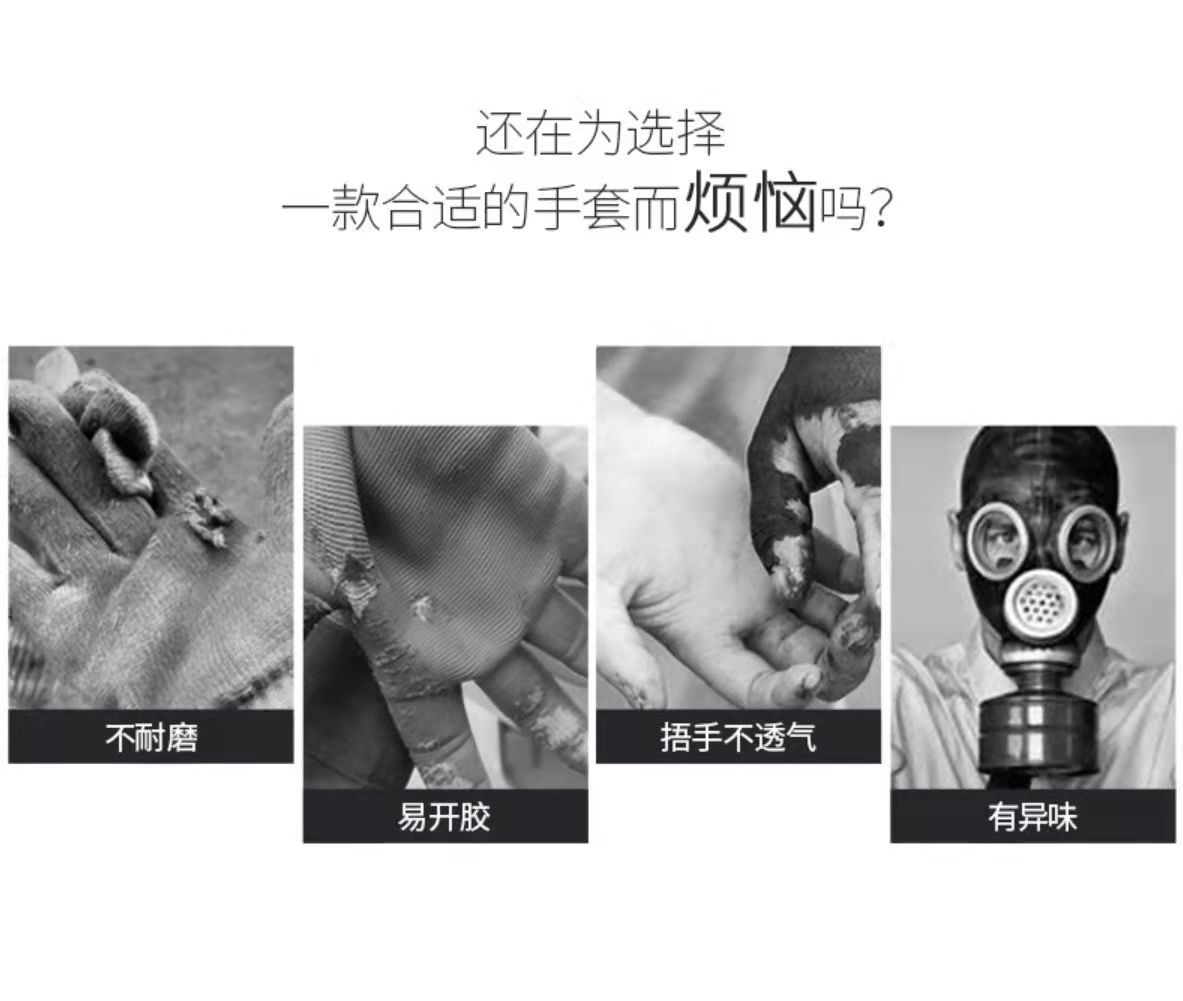 还在为选择
一款合适的手套而烦恼吗?

不耐磨

易开胶

捂手不透气

有异味