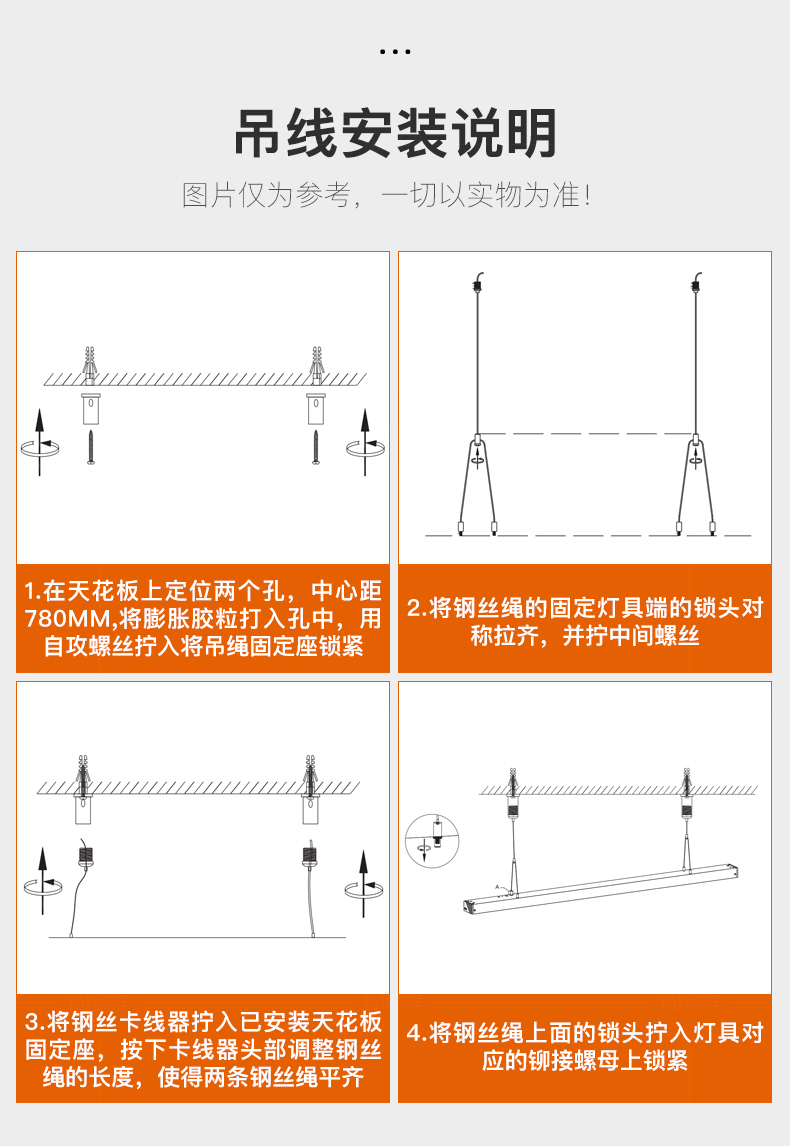 ...

吊线安装说明

图片仅为参考，一切以实物为准！

1.在天花板上定位两个孔，中心距780MM,将膨胀胶粒打入孔中，用自攻螺丝拧入将吊绳固定座锁紧

2.将钢丝绳的固定灯具端的锁头对称拉齐，并拧中间螺丝

3.将钢丝卡线器拧入已安装天花板固定座，按下卡线器头部调整钢丝绳的长度，使得两条钢丝绳平齐

A

4.将钢丝绳上面的锁头拧入灯具对应的铆接螺母上锁紧