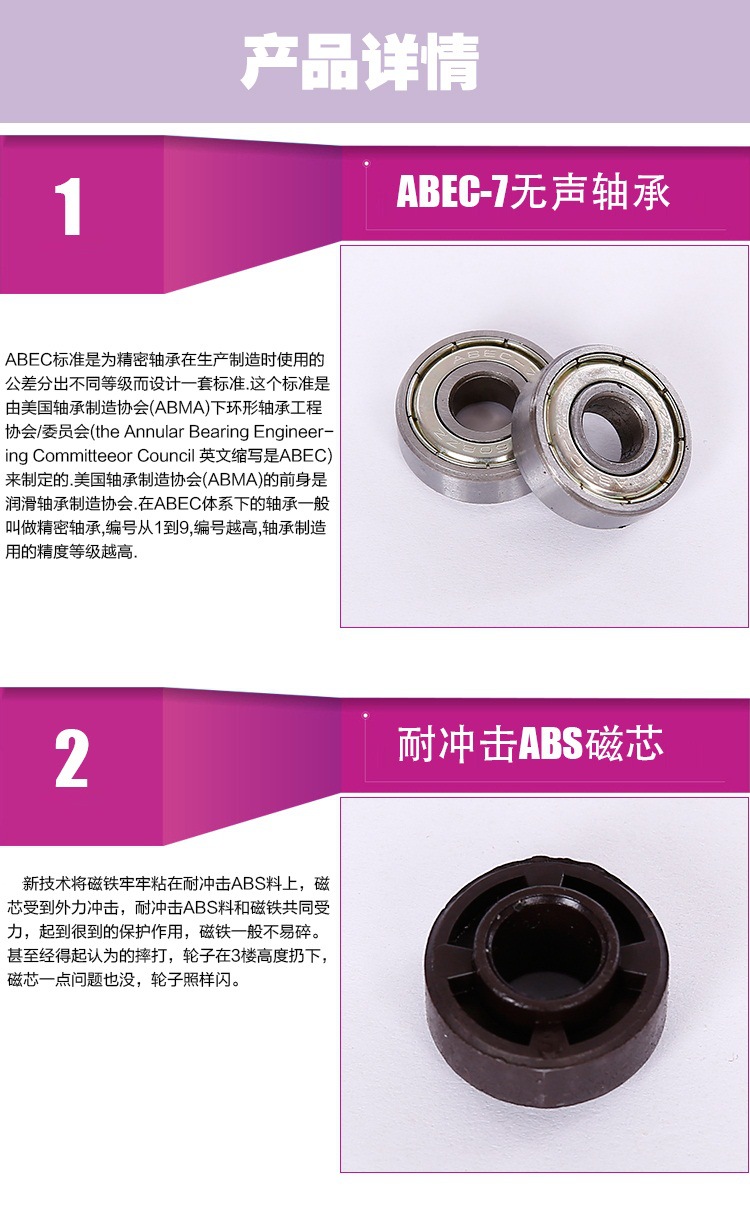 产品详情

1

ABEC-7无声轴承

ABEC标准是为精密轴承在生产制造时使用的公差分出不同等级而设计一套标准.这个标准是由美国轴承制造协会(ABMA)下环形轴承工程协会/委员会(the Annular Bearing Engineering Committeeor Council 英文缩写是ABEC)来制定的.美国轴承制造协会(ABMA)的前身是润滑轴承制造协会.在ABEC体系下的轴承一般叫做精密轴承,编号从1到9,编号越高,轴承制造用的精度等级越高.

ABEC

2

耐冲击ABS磁芯

新技术将磁铁牢牢粘在耐冲击ABS料上，磁芯受到外力冲击，耐冲击ABS料和磁铁共同受力，起到很到的保护作用，磁铁一般不易碎。甚至经得起认为的摔打，轮子在3楼高度扔下，磁芯一点问题也没，轮子照样闪。