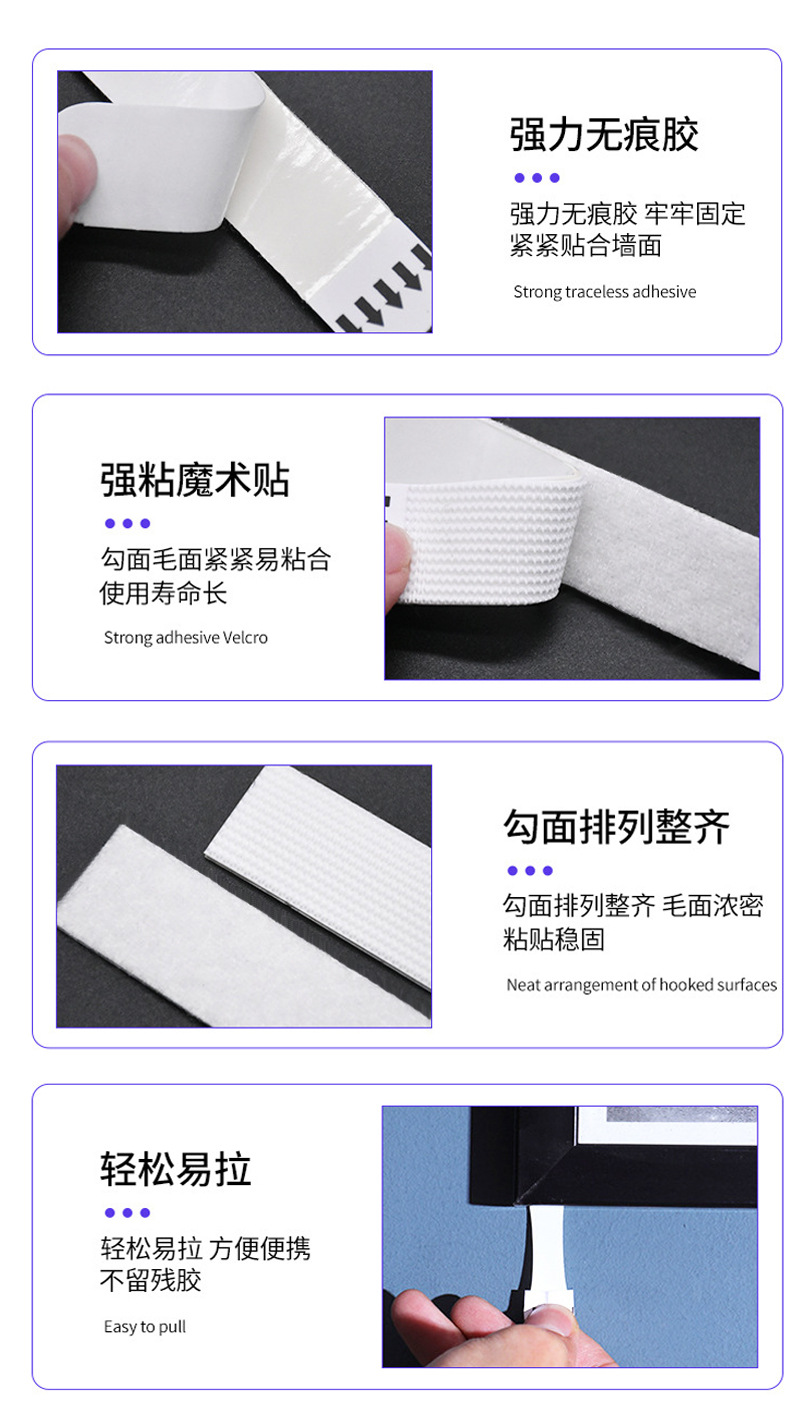 强力无痕胶

强力无痕胶 牢牢固定
紧紧贴合墙面

Strong traceless adhesive

强粘魔术贴

勾面毛面紧紧易粘合
使用寿命长

Strong adhesive Velcro

勾面排列整齐

勾面排列整齐 毛面浓密
粘贴稳固

Neat arrangement of hooked surfaces

轻松易拉

轻松易拉 方便便携
不留残胶

Easy to pull