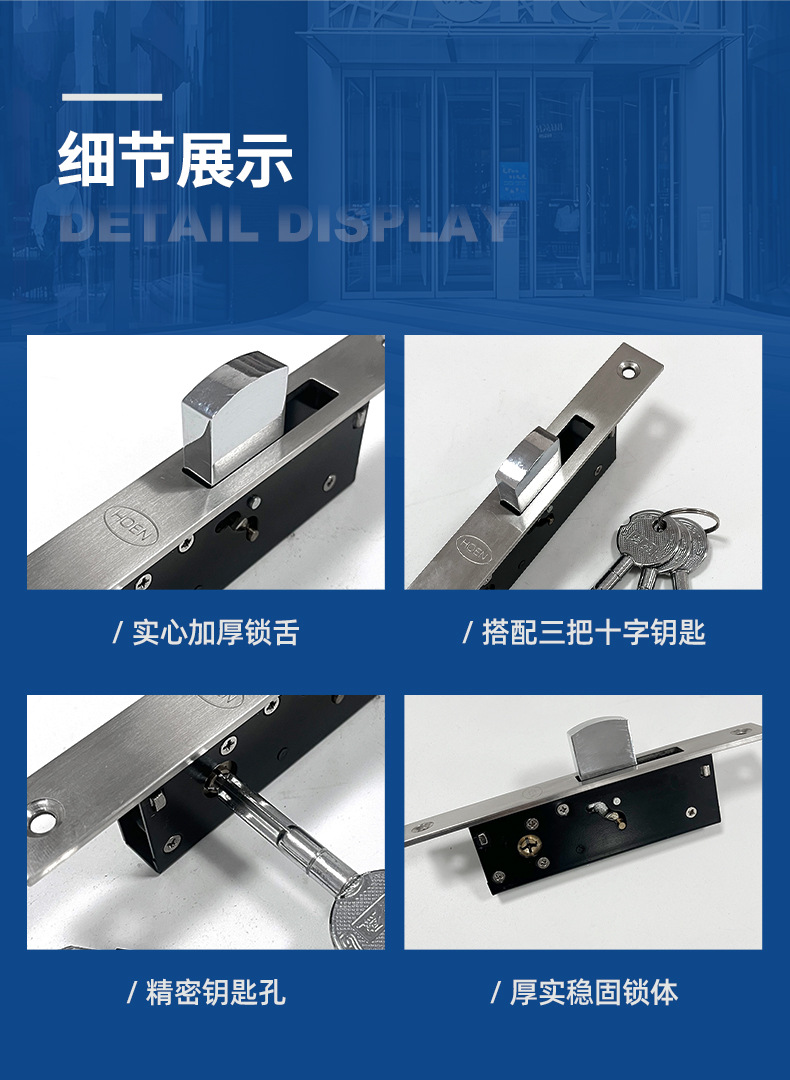 细节展示

DETAIL DISPLAY

HOEN

/ 实心加厚锁舌

HOEN

/ 搭配三把十字钥匙

/ 精密钥匙孔

/ 厚实稳固锁体