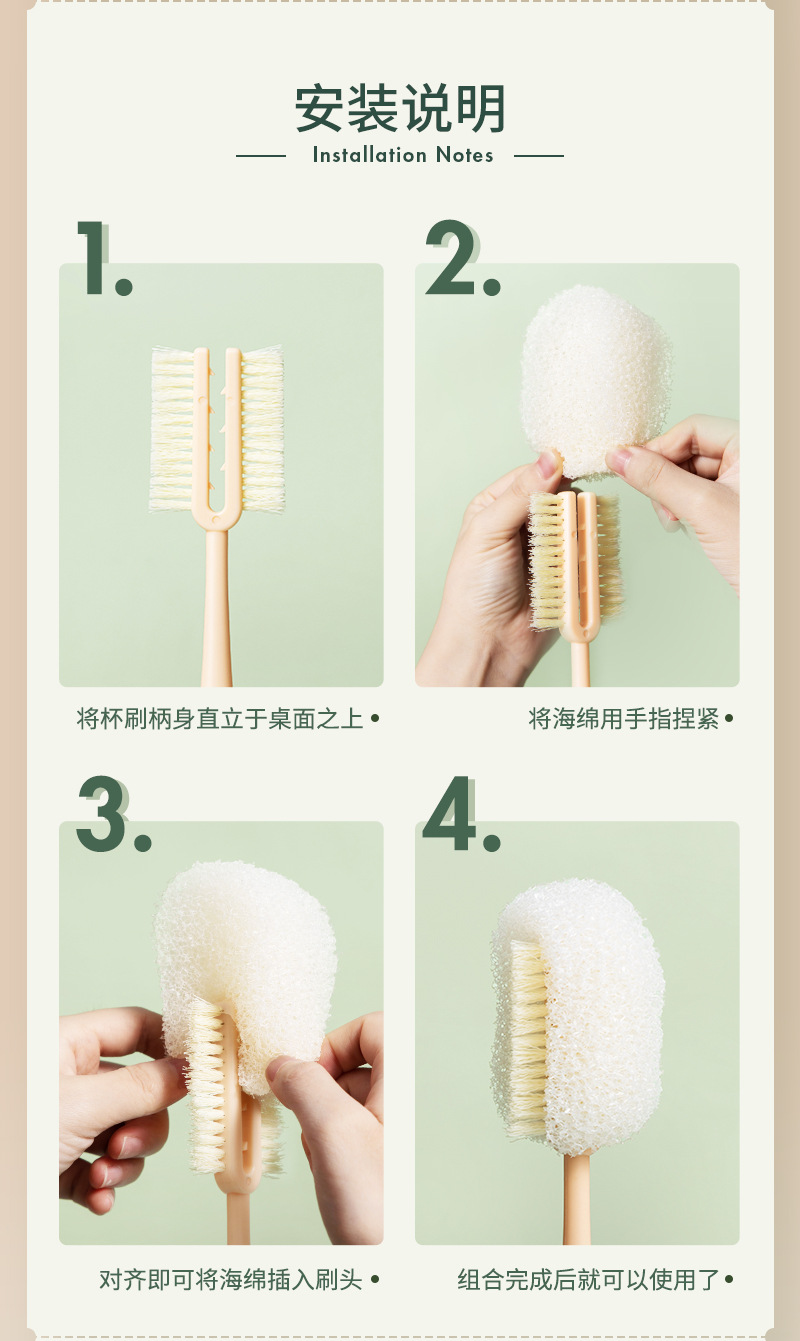 安装说明

Installation Notes

1.

将杯刷柄身直立于桌面之上 •

2.

将海绵用手指捏紧 •

3.

对齐即可将海绵插入刷头 •

4.

组合完成后就可以使用了 •