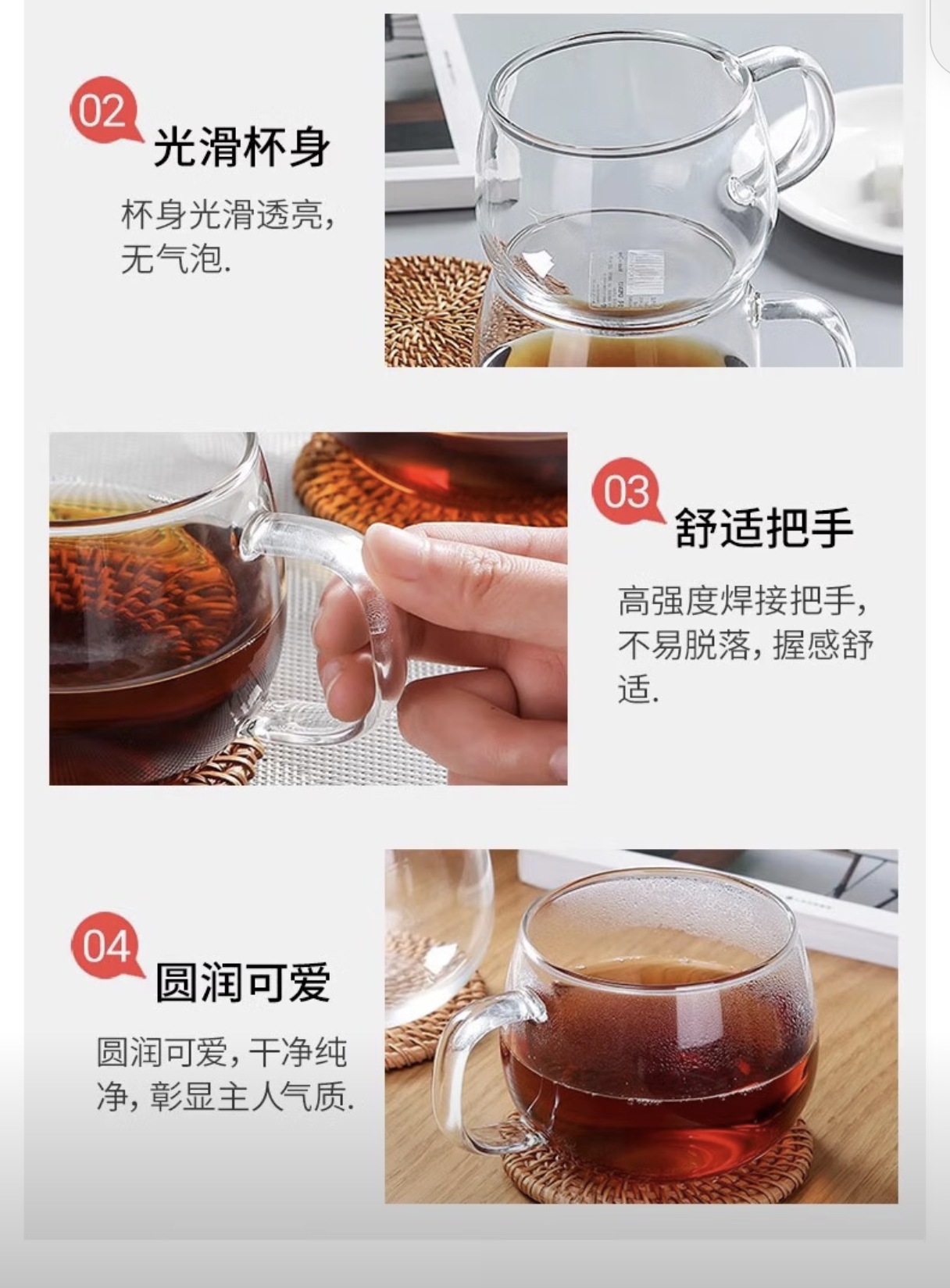 02
光滑杯身
杯身光滑透亮，无气泡.

03
舒适把手
高强度焊接把手，不易脱落，握感舒适.

04
圆润可爱
圆润可爱，干净纯净，彰显主人气质.