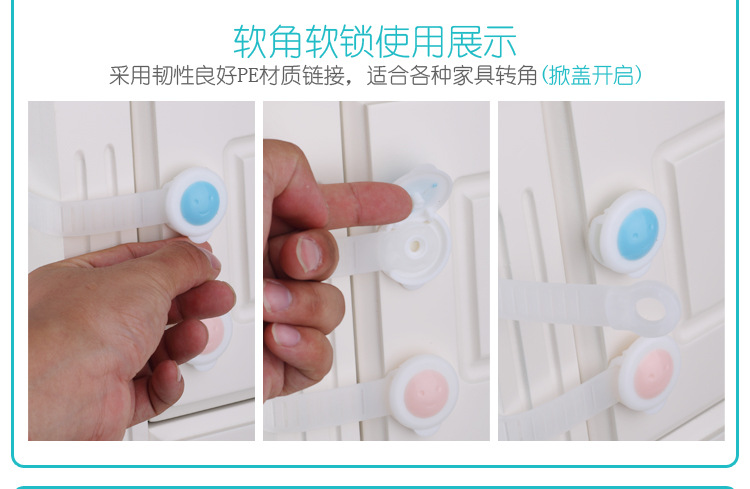 软角软锁使用展示

采用韧性良好PE材质链接，适合各种家具转角（掀盖开启）