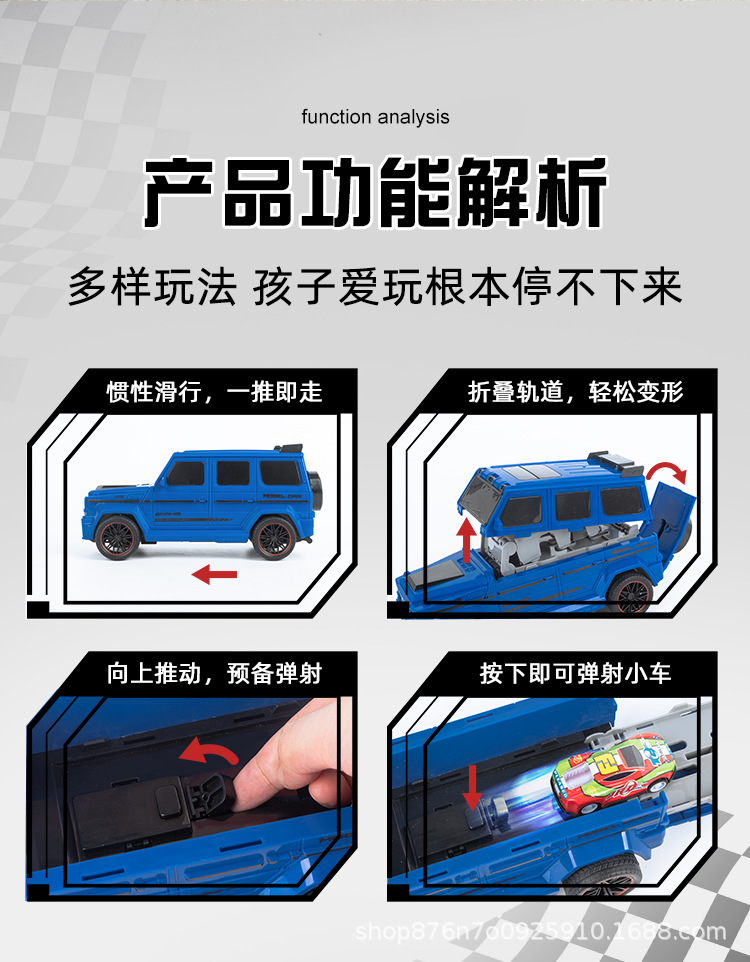 function analysis

产品功能解析

多样玩法 孩子爱玩根本停不下来

惯性滑行，一推即走

折叠轨道，轻松变形

向上推动，预备弹射

按下即可弹射小车

shop876n7o0925910.1688.com