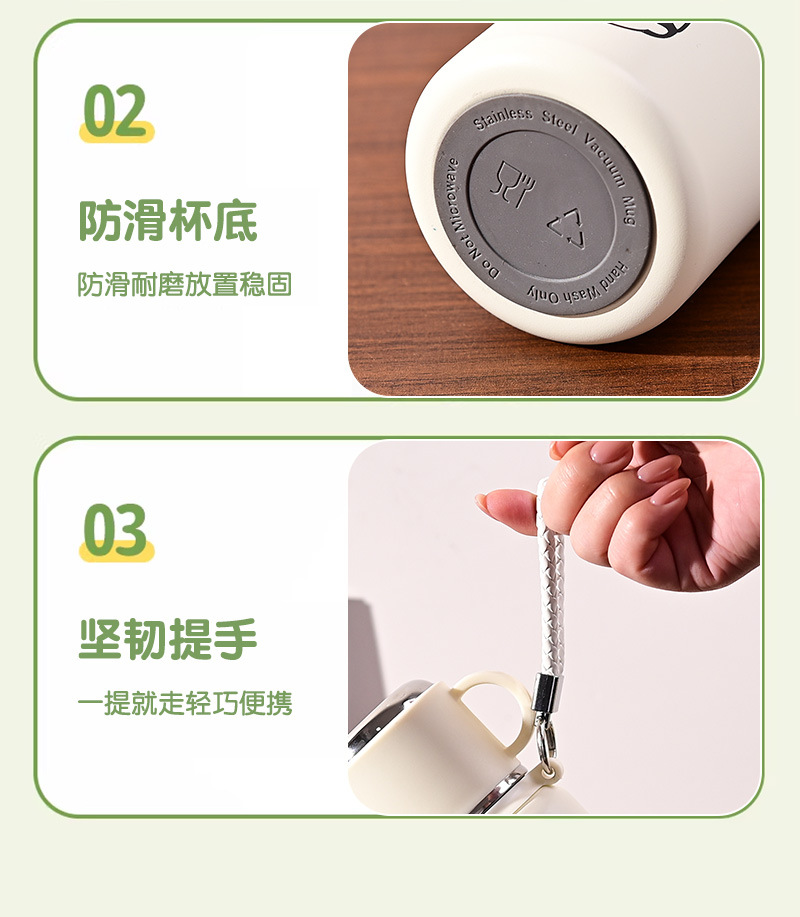 02

防滑杯底

防滑耐磨放置稳固

Stainless Steel Vacuum Mug
Hand Wash Only
Do Not Microwave

03

坚韧提手

一提就走轻巧便携