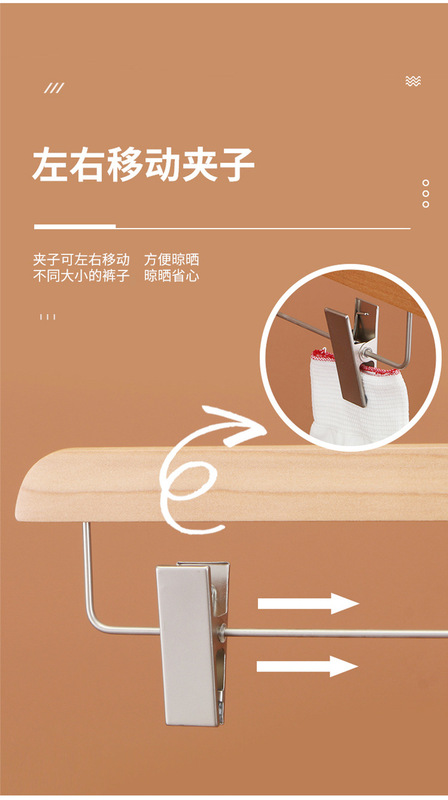 左右移动夹子

夹子可左右移动　方便晾晒
不同大小的裤子　晾晒省心