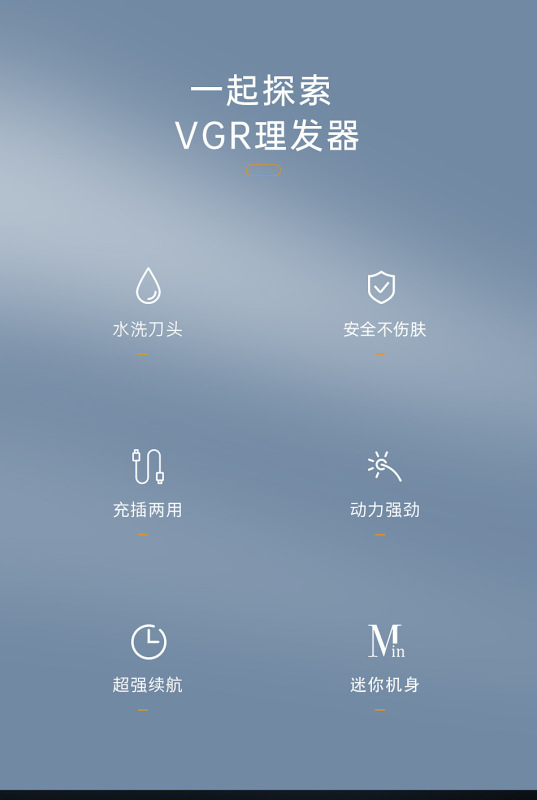 一起探索
VGR理发器

水洗刀头

安全不伤肤

充插两用

动力强劲

超强续航

Min
迷你机身