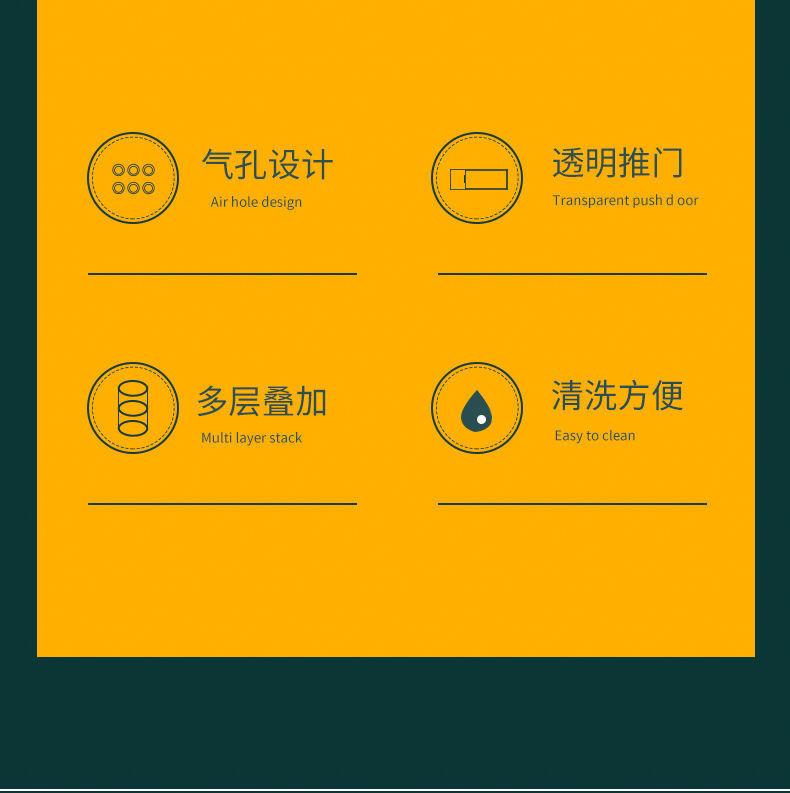 气孔设计
Air hole design

透明推门
Transparent push d oor

多层叠加
Multi layer stack

清洗方便
Easy to clean