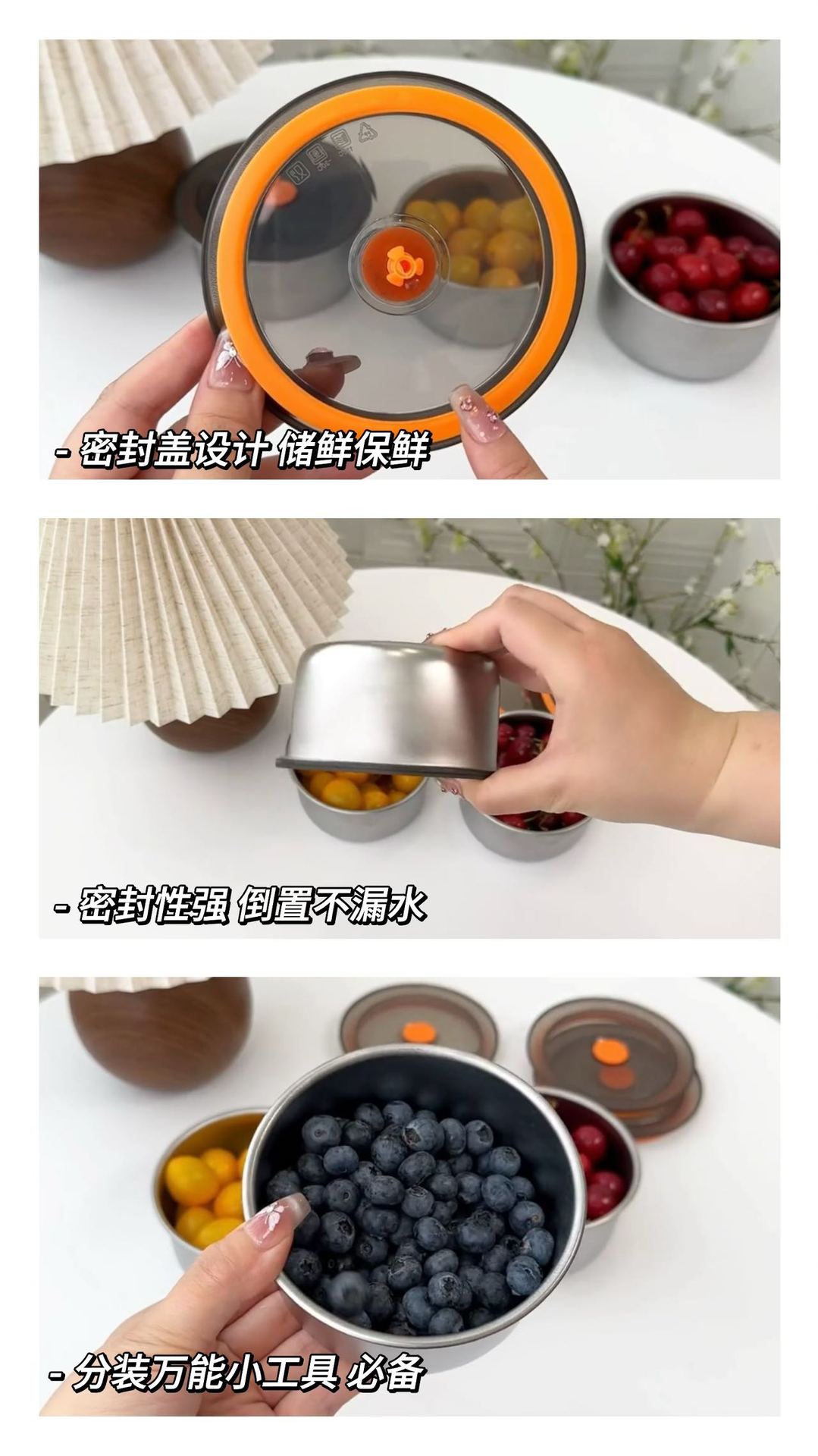 - 密封盖设计 储鲜保鲜

- 密封性强 倒置不漏水

- 分装万能小工具 必备