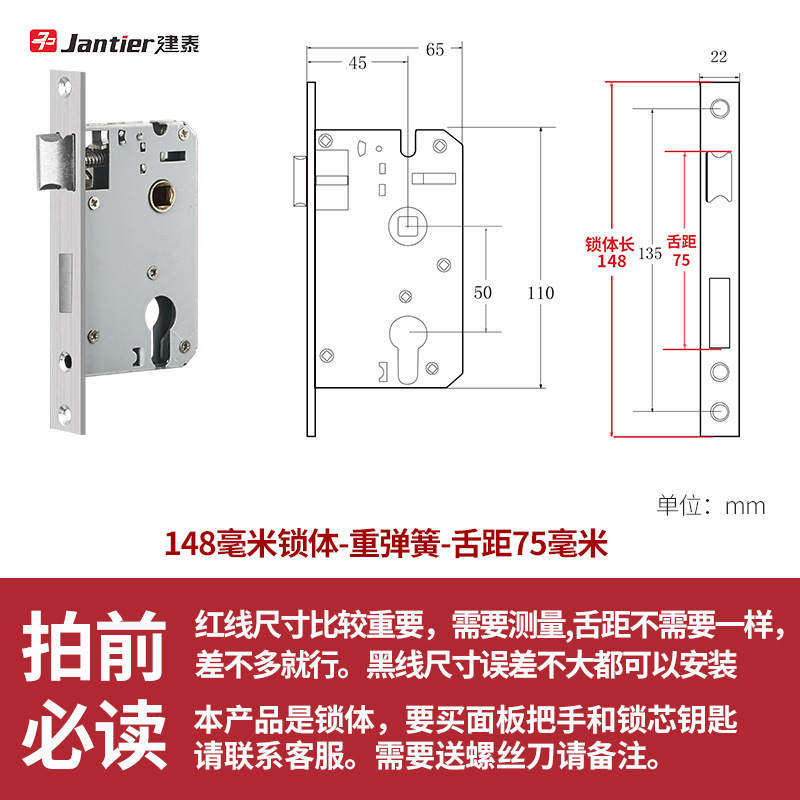 Jantier 建泰

65
45
50
110

22
锁体长
148
135
舌距
75

单位：mm

148毫米锁体-重弹簧-舌距75毫米

拍前必读

红线尺寸比较重要，需要测量,舌距不需要一样，差不多就行。黑线尺寸误差不大都可以安装

本产品是锁体，要买面板把手和锁芯钥匙请联系客服。需要送螺丝刀请备注。