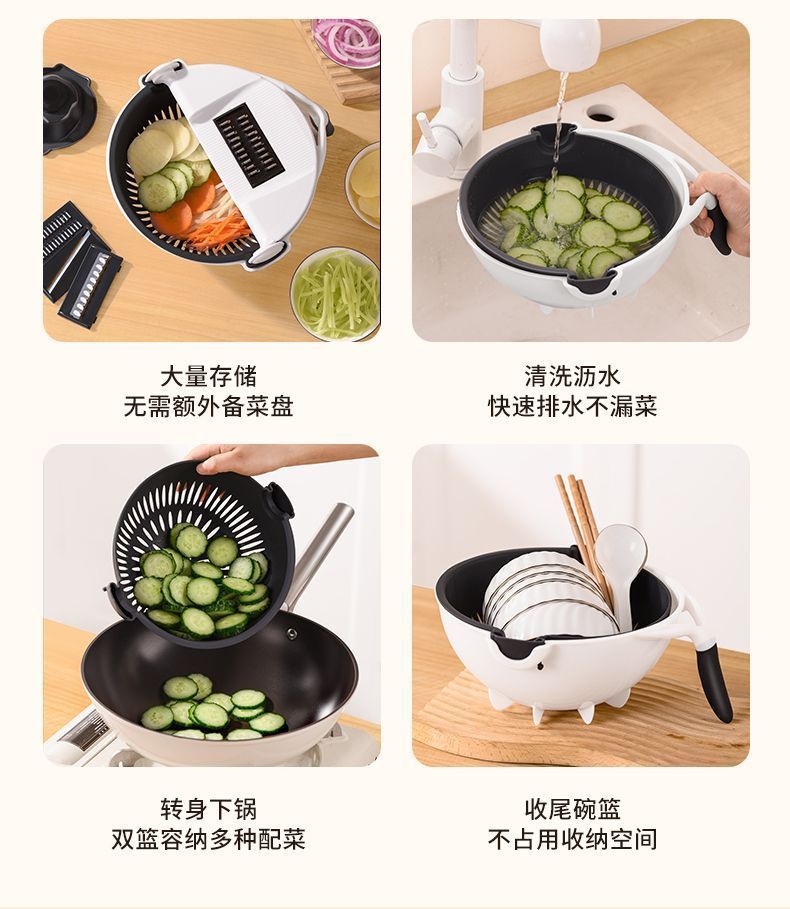 大量存储
无需额外备菜盘

清洗沥水
快速排水不漏菜

转身下锅
双篮容纳多种配菜

收尾碗篮
不占用收纳空间