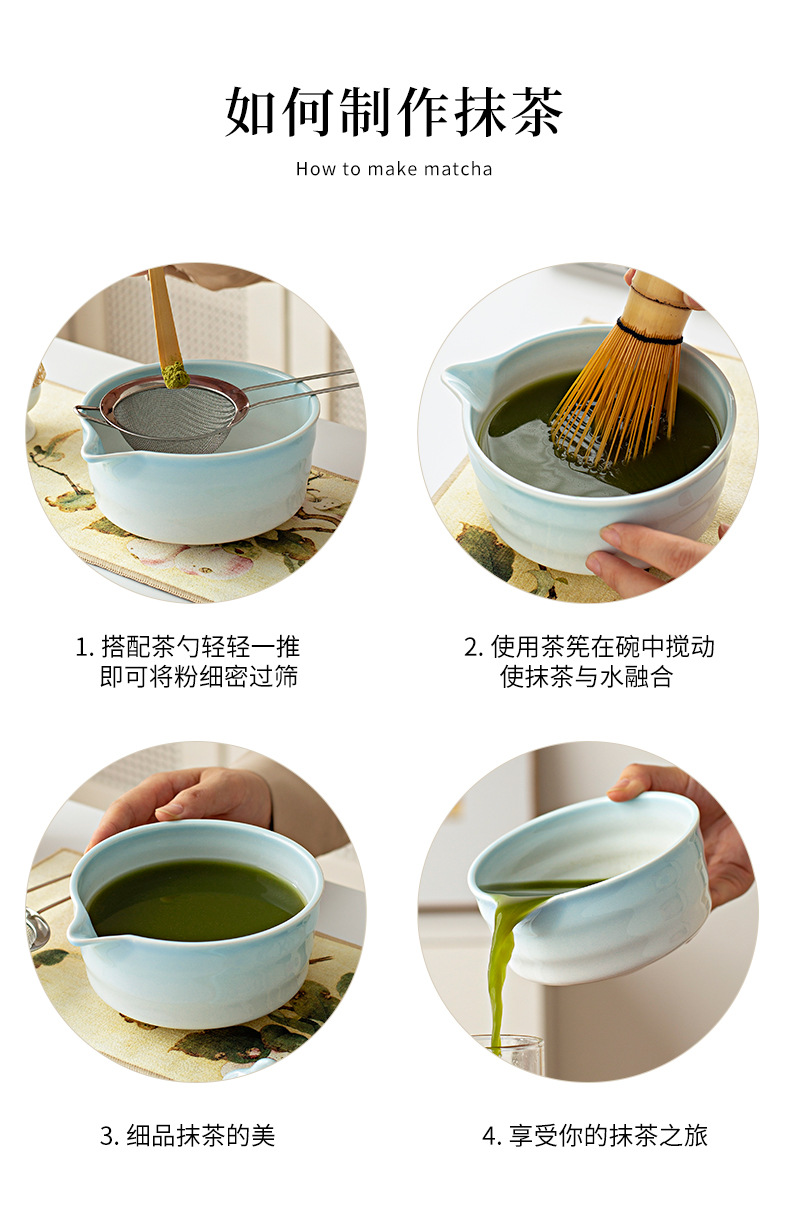 如何制作抹茶

How to make matcha

1. 搭配茶勺轻轻一推
即可将粉细密过筛

2. 使用茶筅在碗中搅动
使抹茶与水融合

3. 细品抹茶的美

4. 享受你的抹茶之旅