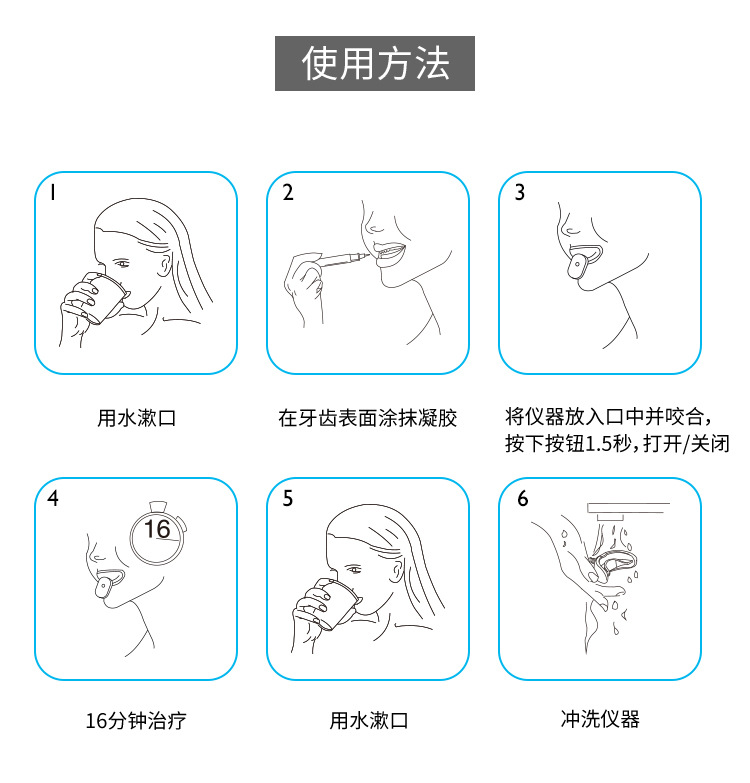 使用方法

1

用水漱口

2

在牙齿表面涂抹凝胶

3

将仪器放入口中并咬合，按下按钮1.5秒，打开/关闭

4

16

16分钟治疗

5

用水漱口

6

冲洗仪器