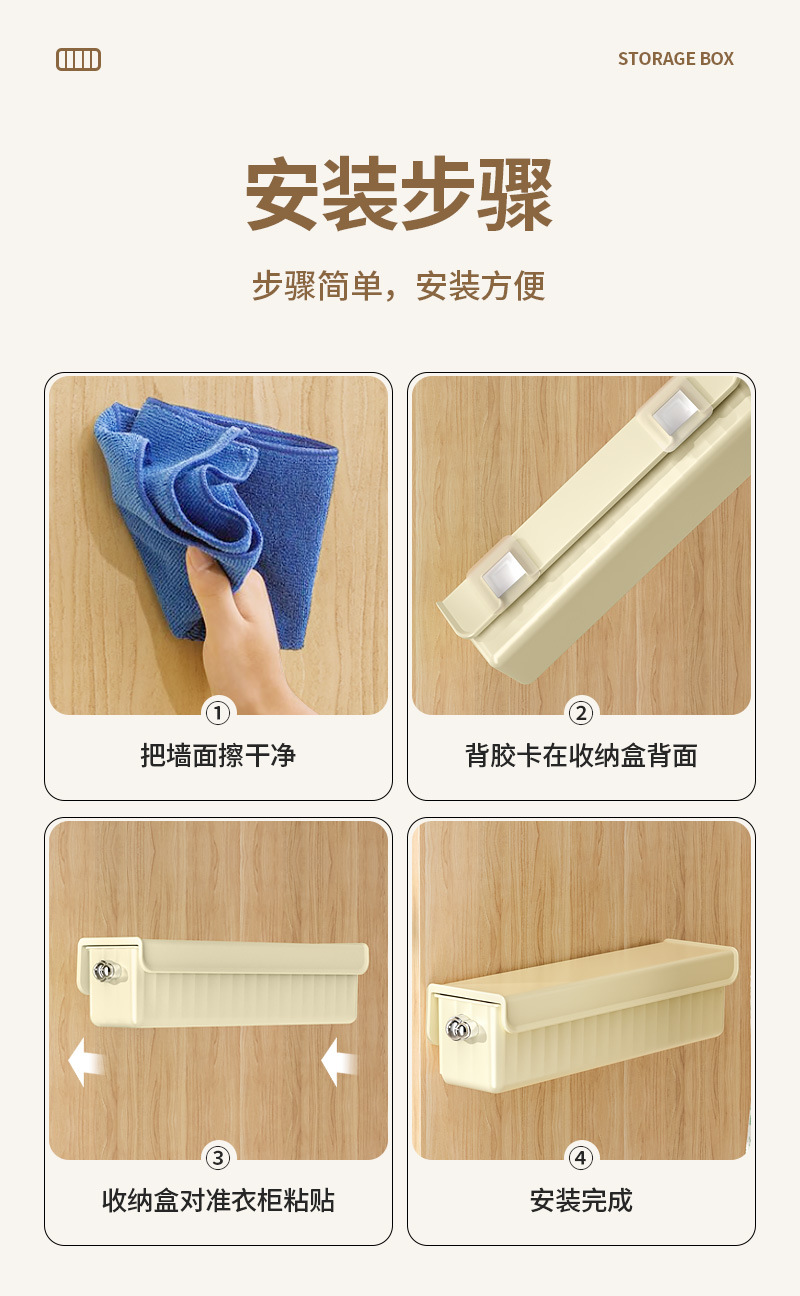 STORAGE BOX

安装步骤

步骤简单，安装方便

①
把墙面擦干净

②
背胶卡在收纳盒背面

③
收纳盒对准衣柜粘贴

④
安装完成