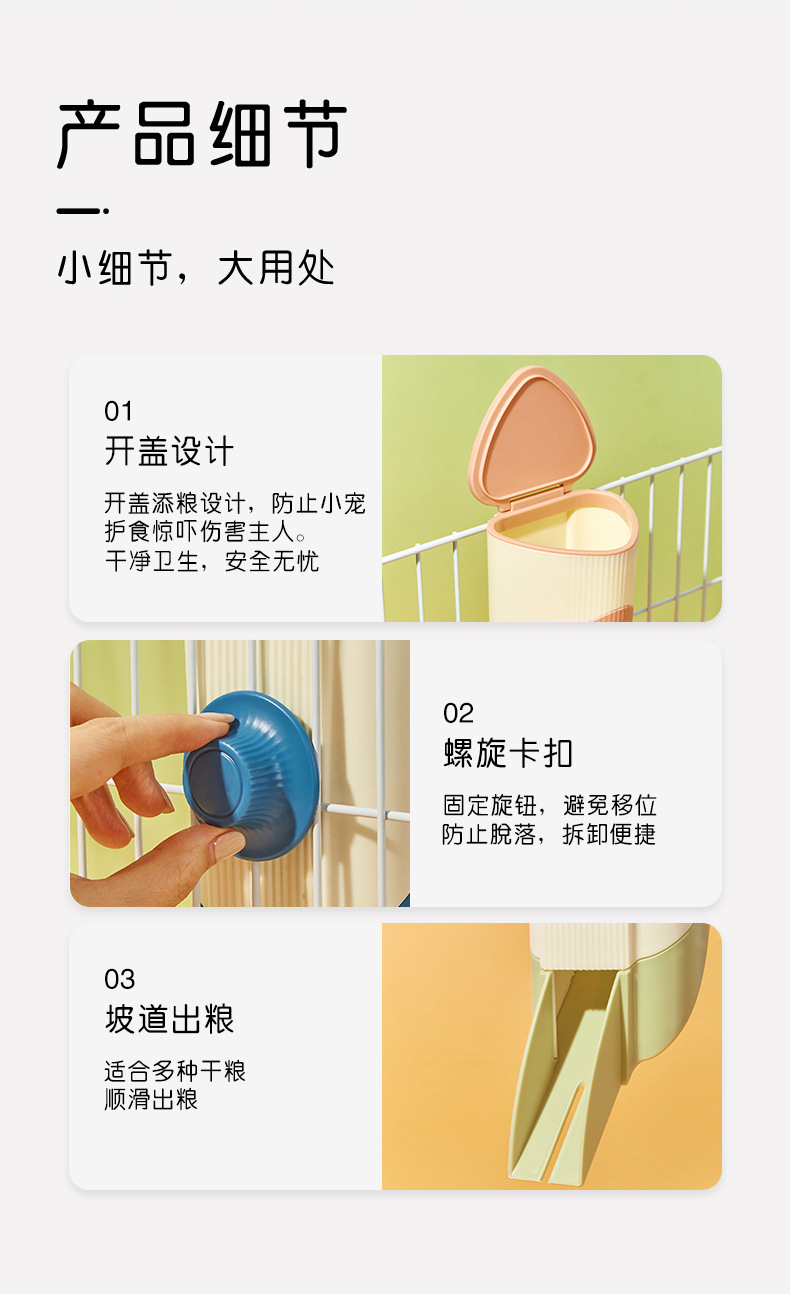 产品细节

小细节，大用处

01
开盖设计

开盖添粮设计，防止小宠护食惊吓伤害主人。
干净卫生，安全无忧

02
螺旋卡扣

固定旋钮，避免移位
防止脱落，拆卸便捷

03
坡道出粮

适合多种干粮
顺滑出粮