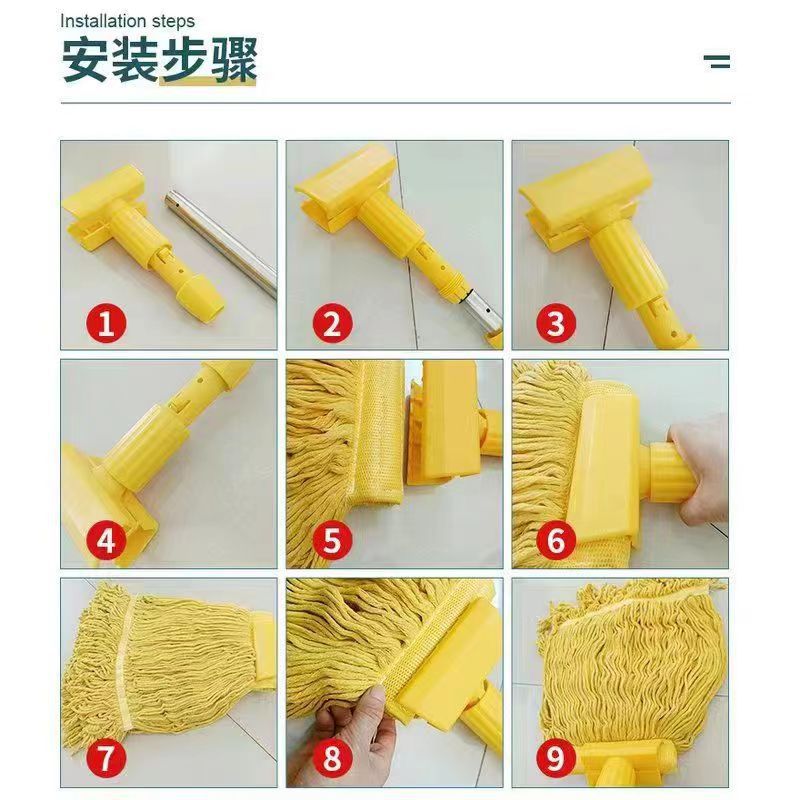 Installation steps
安装步骤

1
2
3
4
5
6
7
8
9