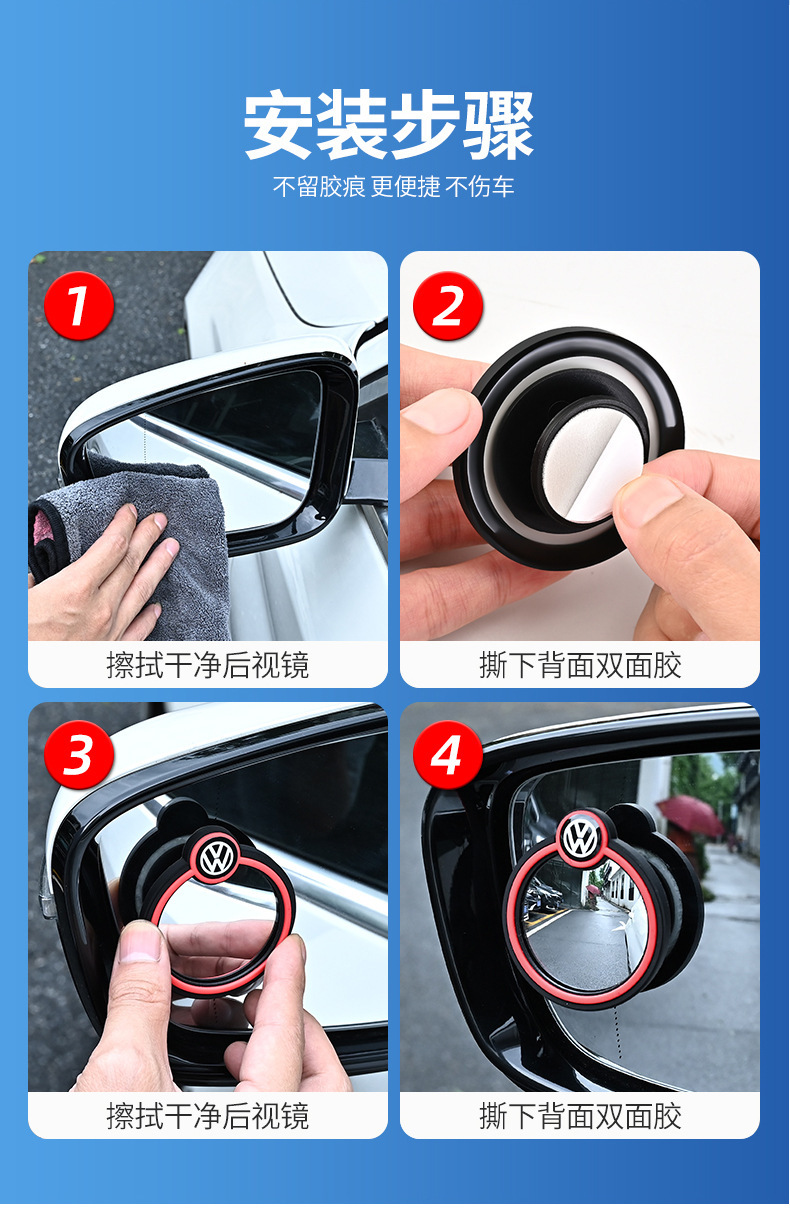 安装步骤

不留胶痕 更便捷 不伤车

1

擦拭干净后视镜

2

撕下背面双面胶

3

擦拭干净后视镜

4

撕下背面双面胶