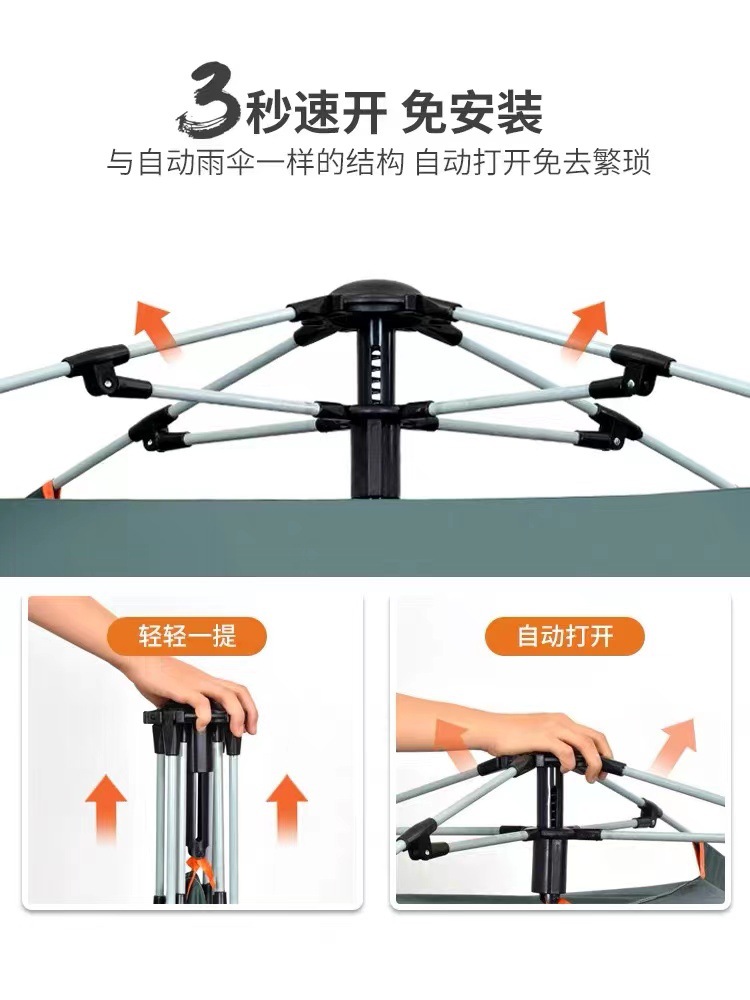 3秒速开 免安装
与自动雨伞一样的结构 自动打开免去繁琐

轻轻一提

自动打开