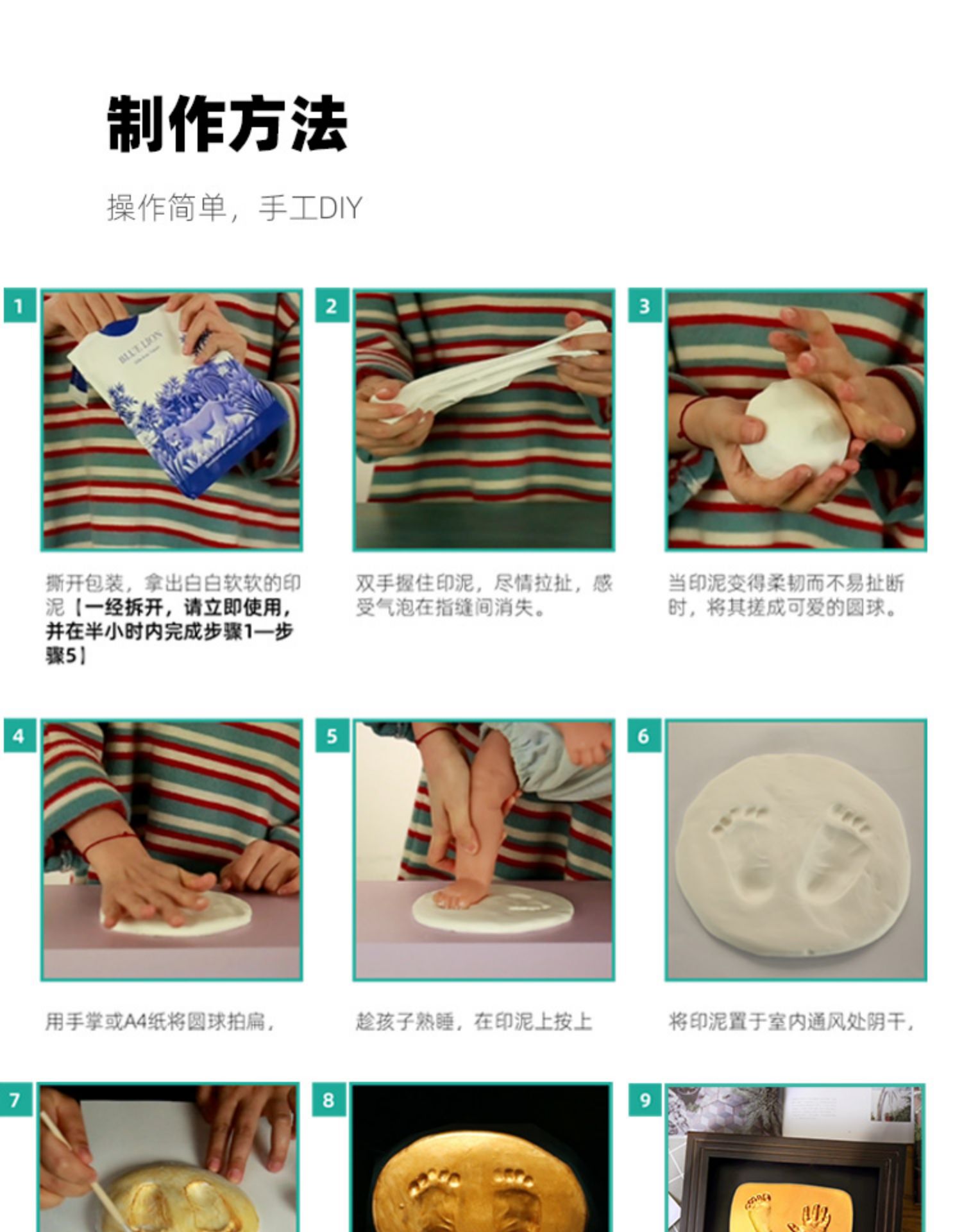 制作方法

操作简单，手工DIY

1

BLUE LION

撕开包装，拿出白白软软的印泥【一经拆开，请立即使用，并在半小时内完成步骤1—步骤5】

2

双手握住印泥，尽情拉扯，感受气泡在指缝间消失。

3

当印泥变得柔韧而不易扯断时，将其搓成可爱的圆球。

4

用手掌或A4纸将圆球拍扁，

5

趁孩子熟睡，在印泥上按上

6

将印泥置于室内通风处阴干，

7

8

9