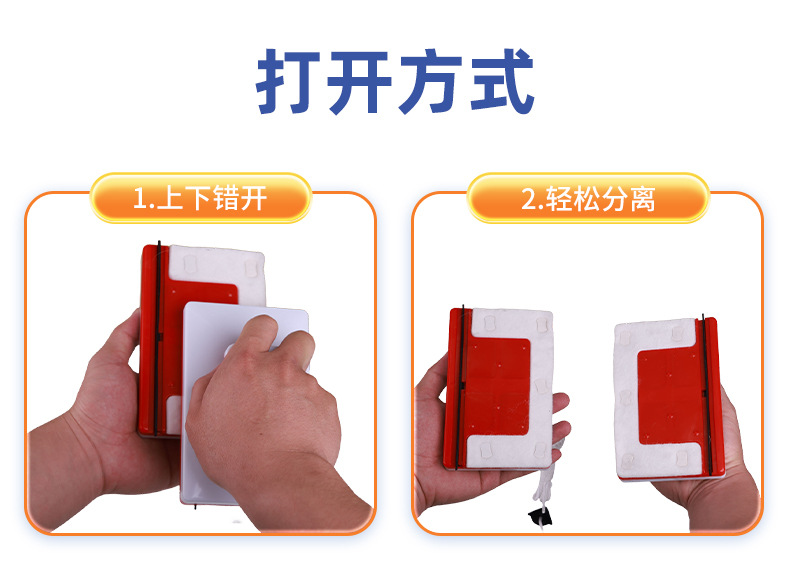 打开方式

1.上下错开

2.轻松分离