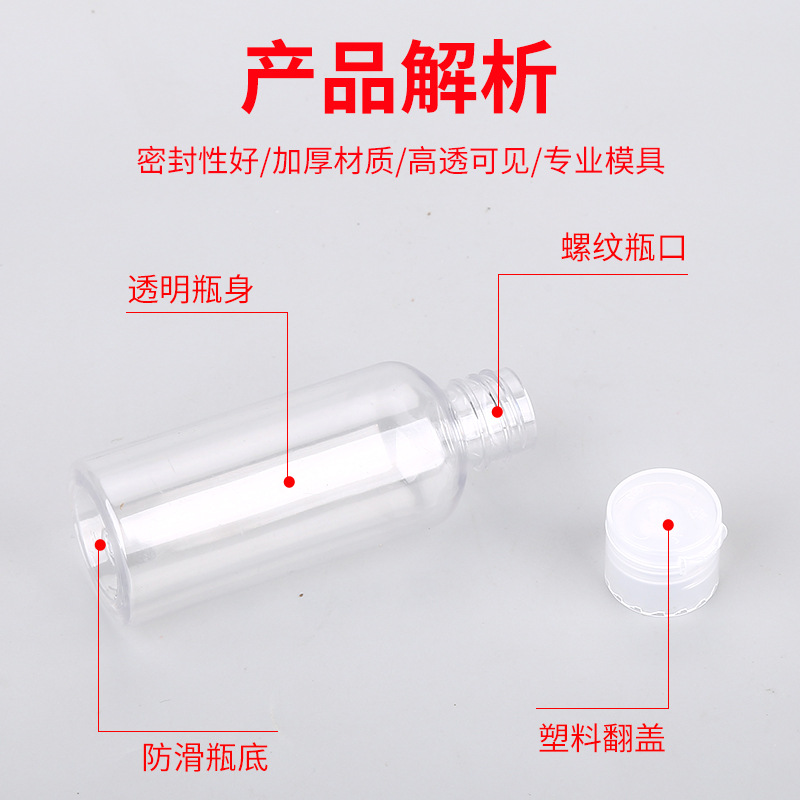 产品解析

密封性好/加厚材质/高透可见/专业模具

螺纹瓶口

透明瓶身

防滑瓶底

塑料翻盖