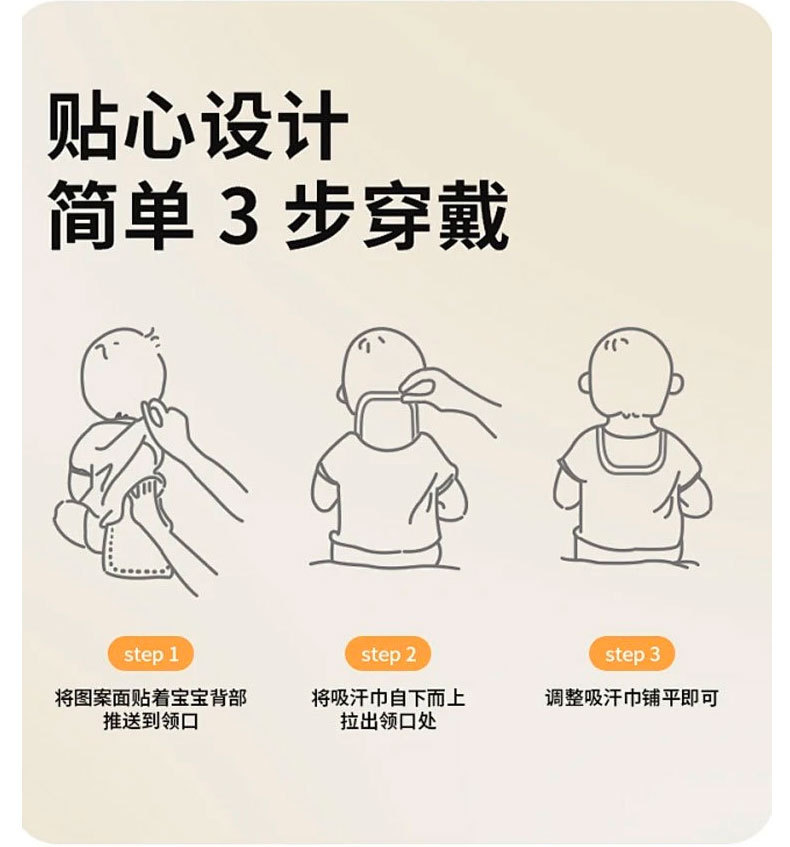 贴心设计
简单 3 步穿戴

step 1
将图案面贴着宝宝背部推送到领口

step 2
将吸汗巾自下而上拉出领口处

step 3
调整吸汗巾铺平即可