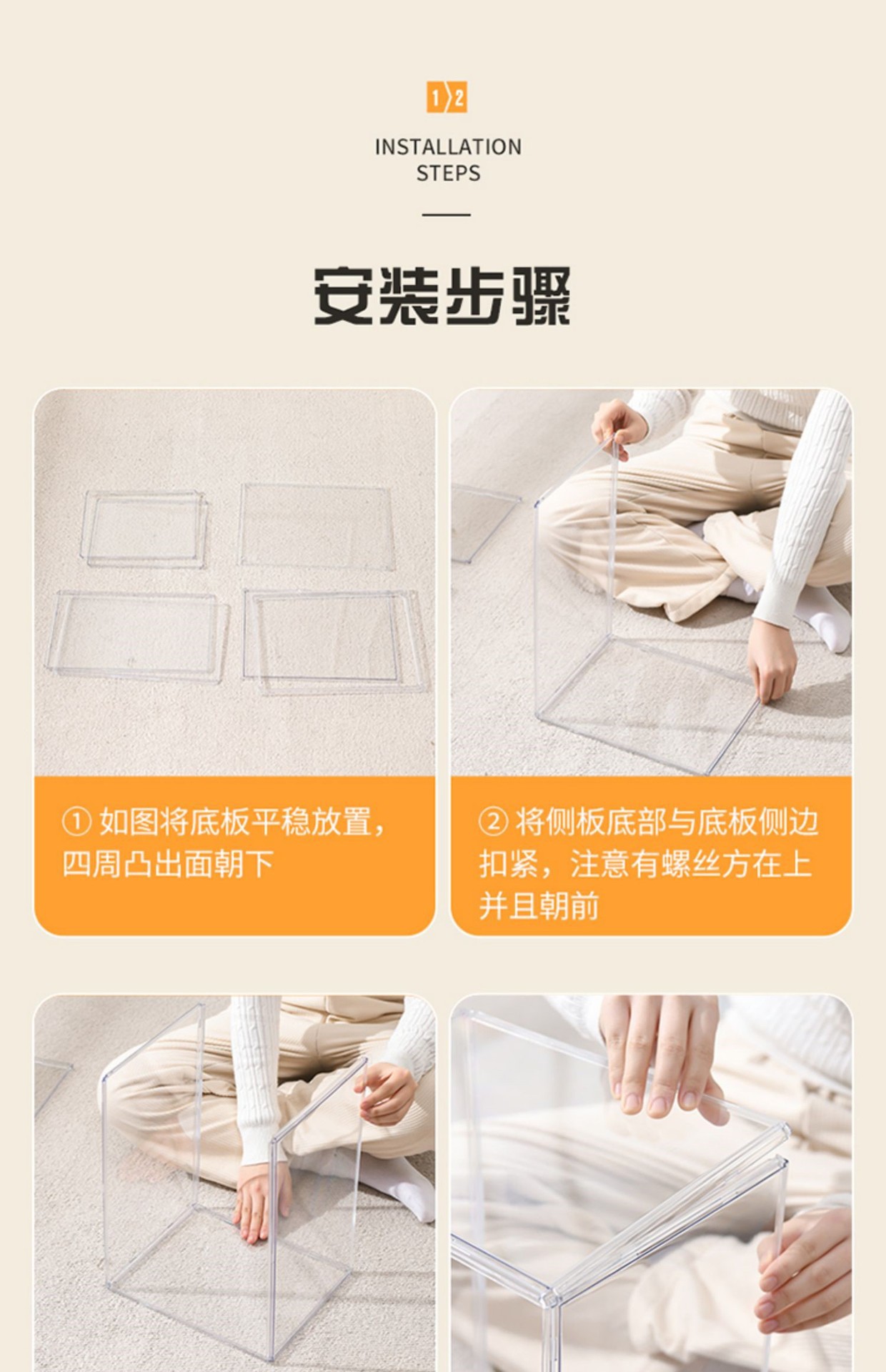 1 2

INSTALLATION STEPS

安装步骤

① 如图将底板平稳放置，四周凸出面朝下

② 将侧板底部与底板侧边扣紧，注意有螺丝方在上并且朝前