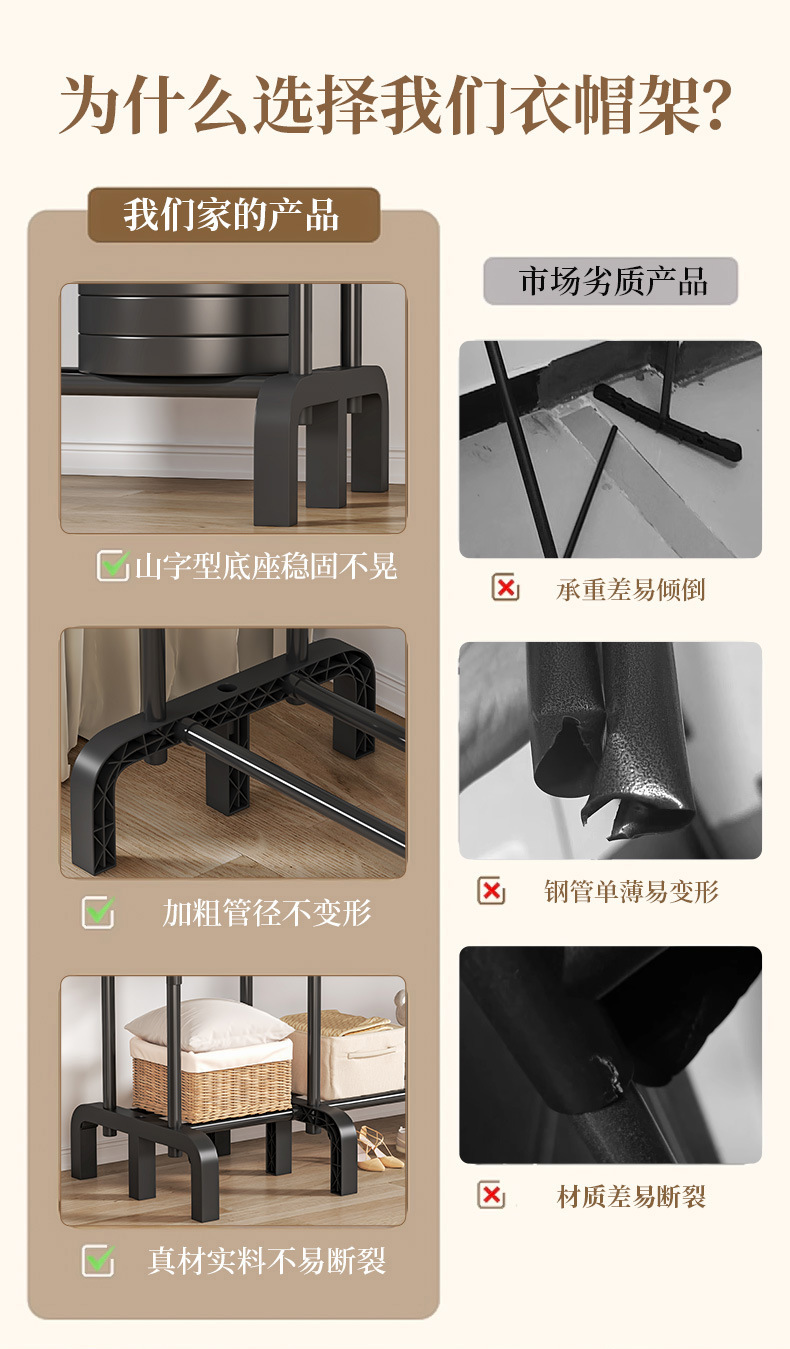 为什么选择我们衣帽架?

我们家的产品

山字型底座稳固不晃

加粗管径不变形

真材实料不易断裂

市场劣质产品

承重差易倾倒

钢管单薄易变形

材质差易断裂