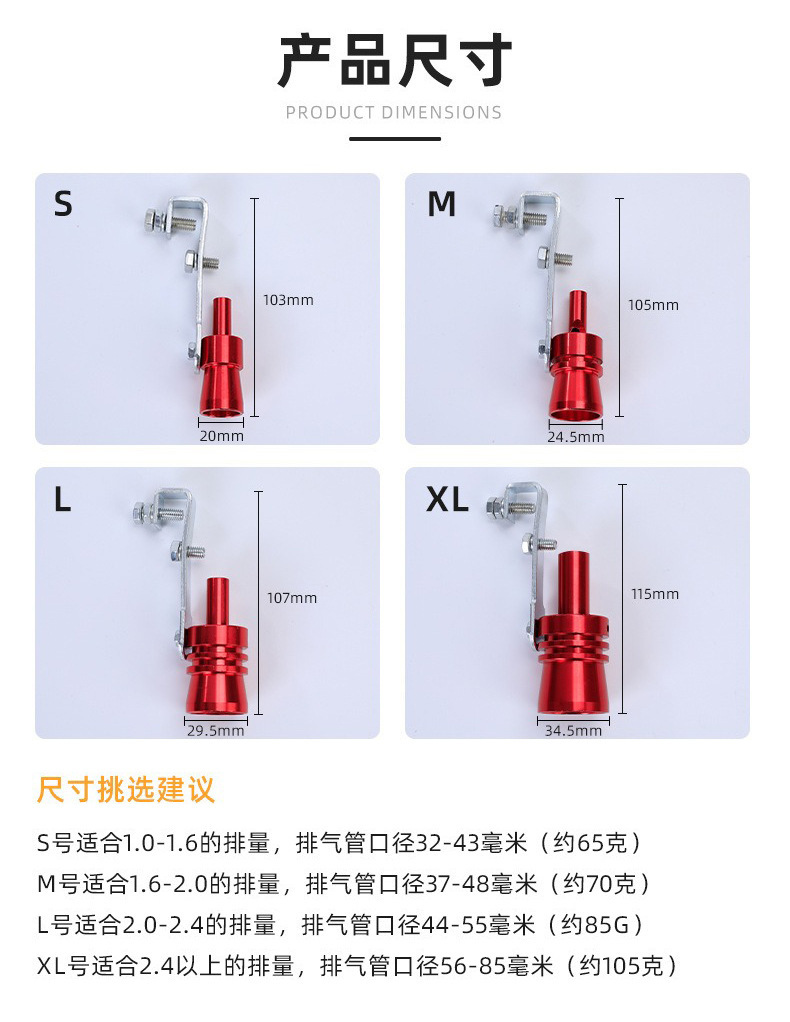 产品尺寸

PRODUCT DIMENSIONS

S

103mm

20mm

M

105mm

24.5mm

L

107mm

29.5mm

XL

115mm

34.5mm

尺寸挑选建议

S号适合1.0-1.6的排量，排气管口径32-43毫米（约65克）

M号适合1.6-2.0的排量，排气管口径37-48毫米（约70克）

L号适合2.0-2.4的排量，排气管口径44-55毫米（约85G）

XL号适合2.4以上的排量，排气管口径56-85毫米（约105克）