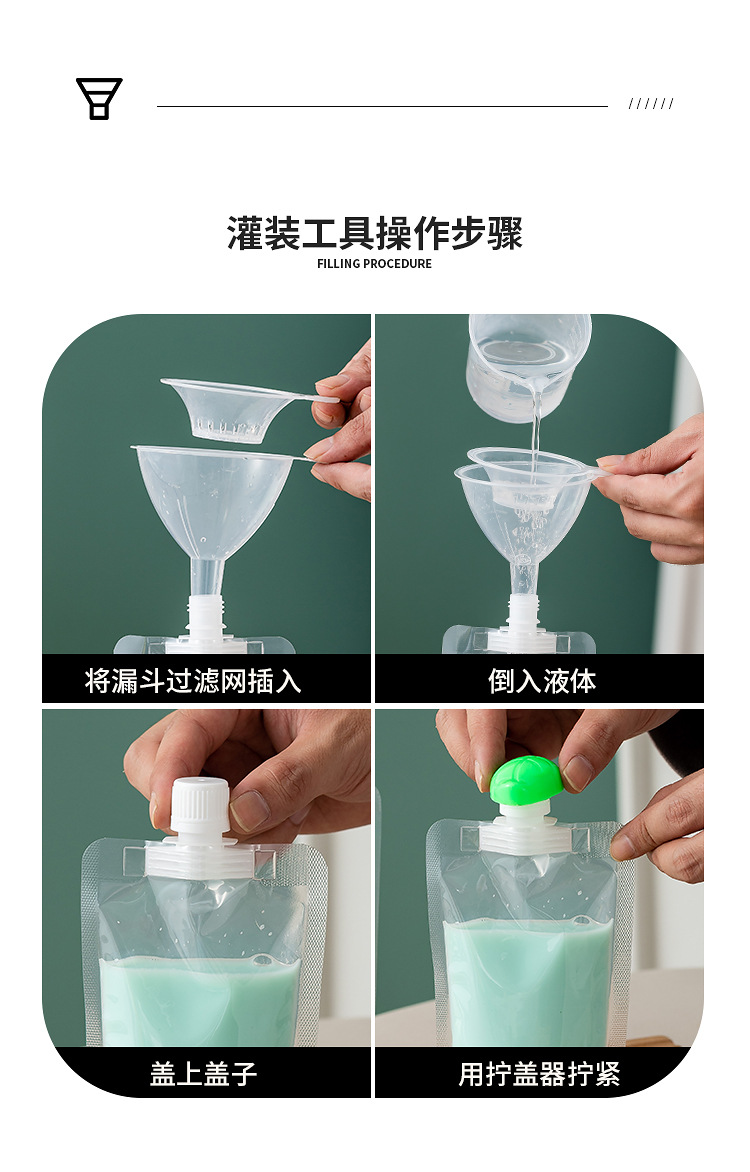 //////

灌装工具操作步骤
FILLING PROCEDURE

将漏斗过滤网插入

倒入液体

盖上盖子

用拧盖器拧紧