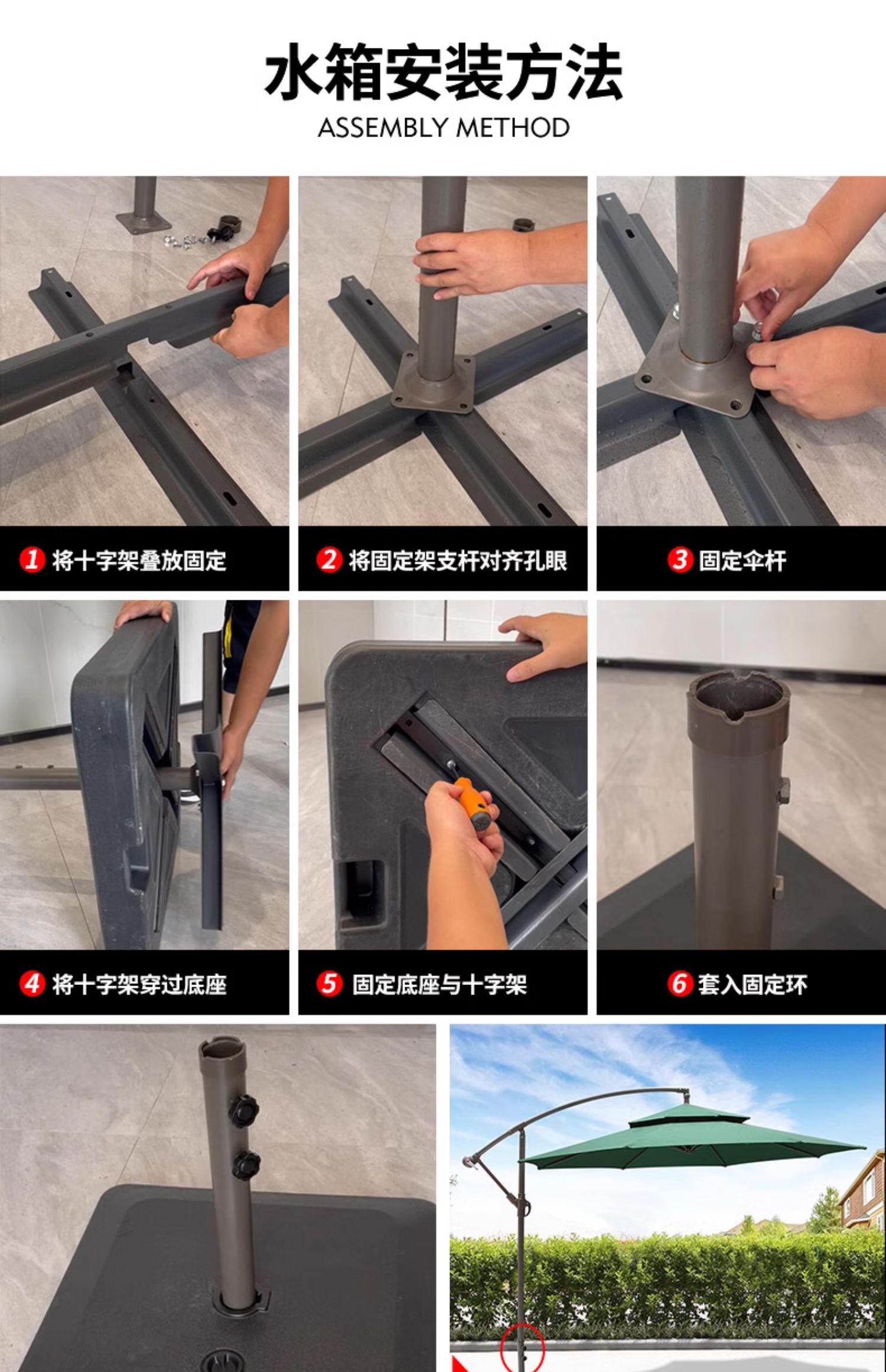 水箱安装方法
ASSEMBLY METHOD

1 将十字架叠放固定

2 将固定架支杆对齐孔眼

3 固定伞杆

4 将十字架穿过底座

5 固定底座与十字架

6 套入固定环