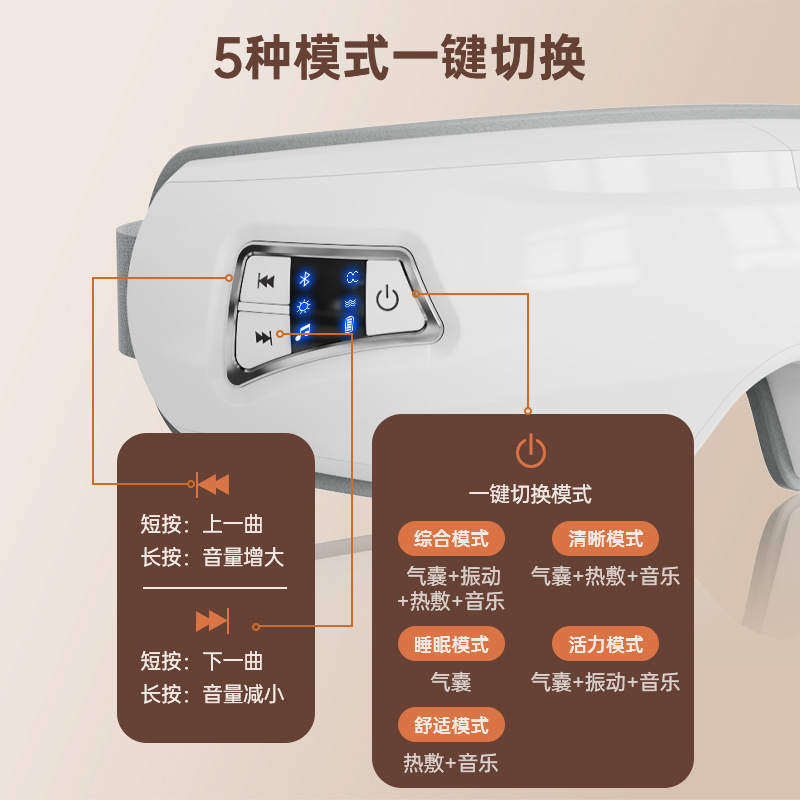 5种模式一键切换

短按：上一曲
长按：音量增大

短按：下一曲
长按：音量减小

一键切换模式

综合模式
气囊+振动+热敷+音乐

清晰模式
气囊+热敷+音乐

睡眠模式
气囊

活力模式
气囊+振动+音乐

舒适模式
热敷+音乐