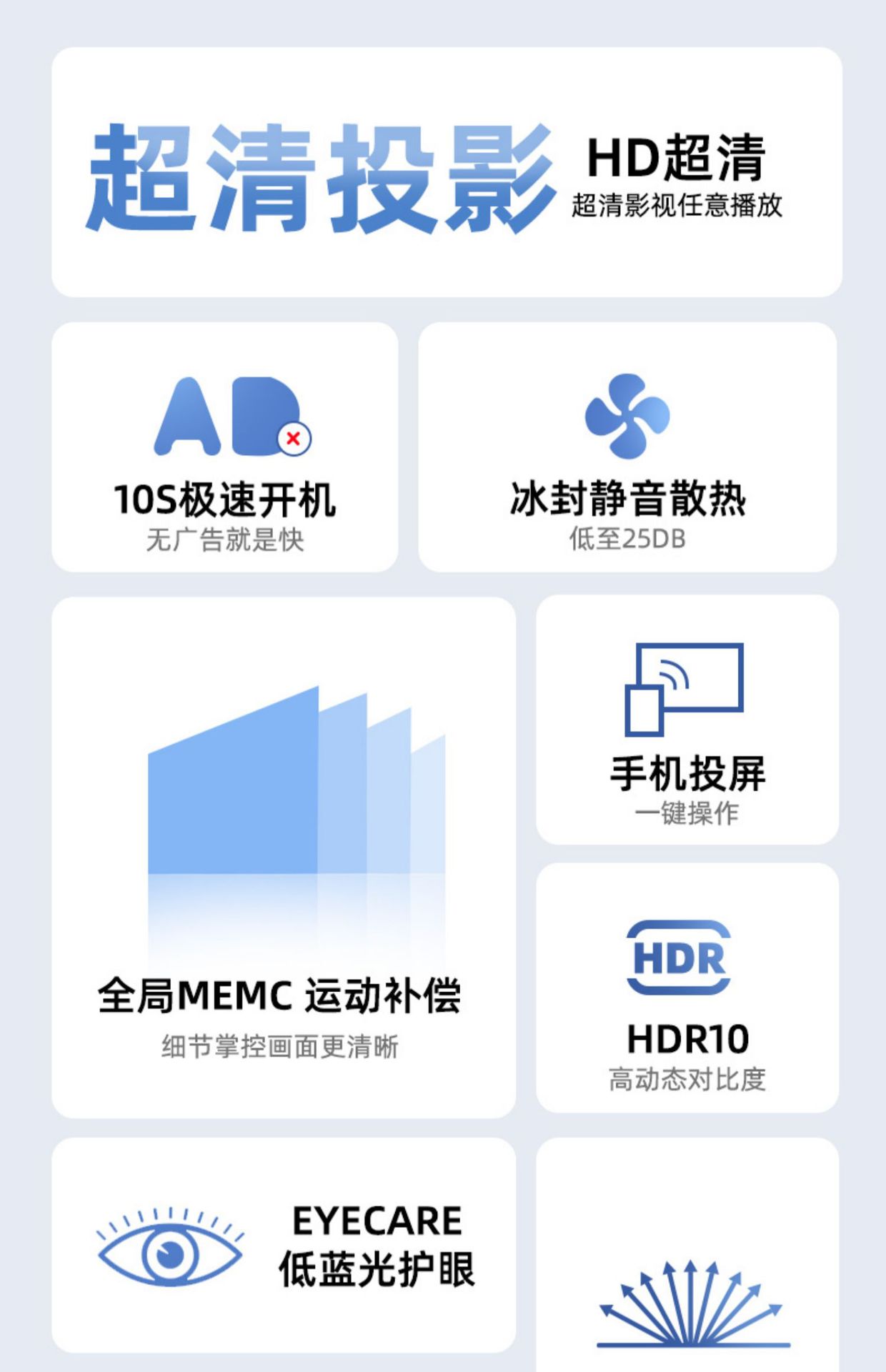 超清投影

HD超清
超清影视任意播放

AD

10S极速开机
无广告就是快

冰封静音散热
低至25DB

全局MEMC 运动补偿
细节掌控画面更清晰

手机投屏
一键操作

HDR

HDR10
高动态对比度

EYECARE
低蓝光护眼