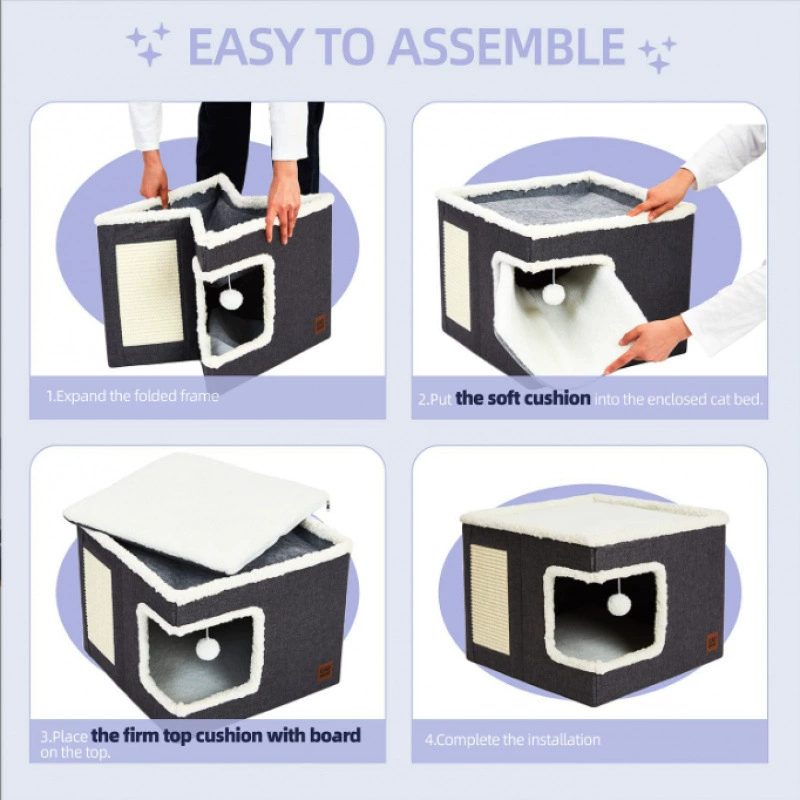 EASY TO ASSEMBLE

1.Expand the folded frame

2.Put the soft cushion into the enclosed cat bed.

3.Place the firm top cushion with board on the top.

4.Complete the installation