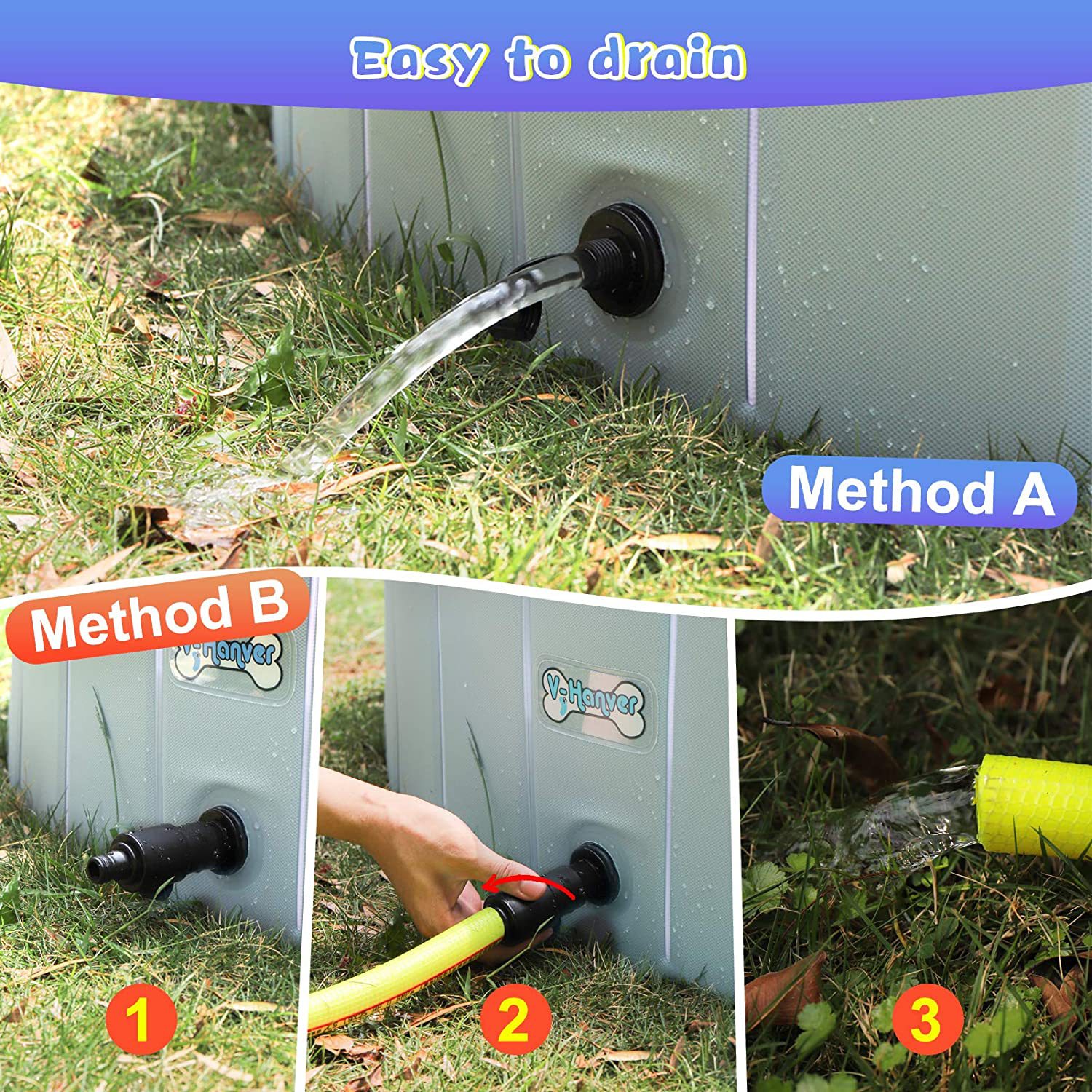 Easy to drain

Method A

Method B

V-Hanver

V-Hanver

1

2

3