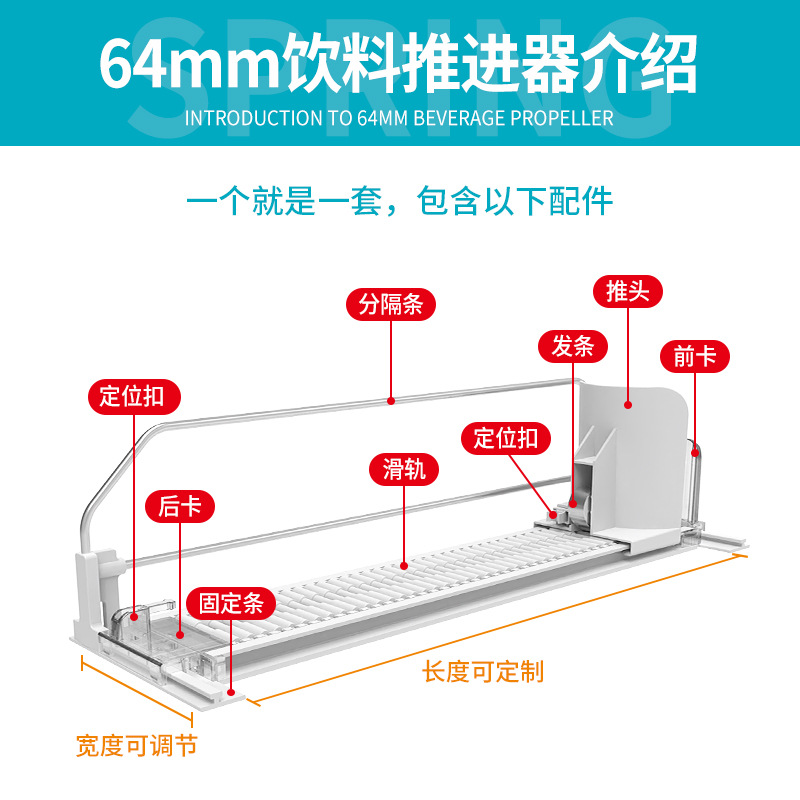 SPRING

64mm饮料推进器介绍

INTRODUCTION TO 64MM BEVERAGE PROPELLER

一个就是一套，包含以下配件

分隔条

推头

发条

前卡

定位扣

定位扣

滑轨

后卡

固定条

长度可定制

宽度可调节